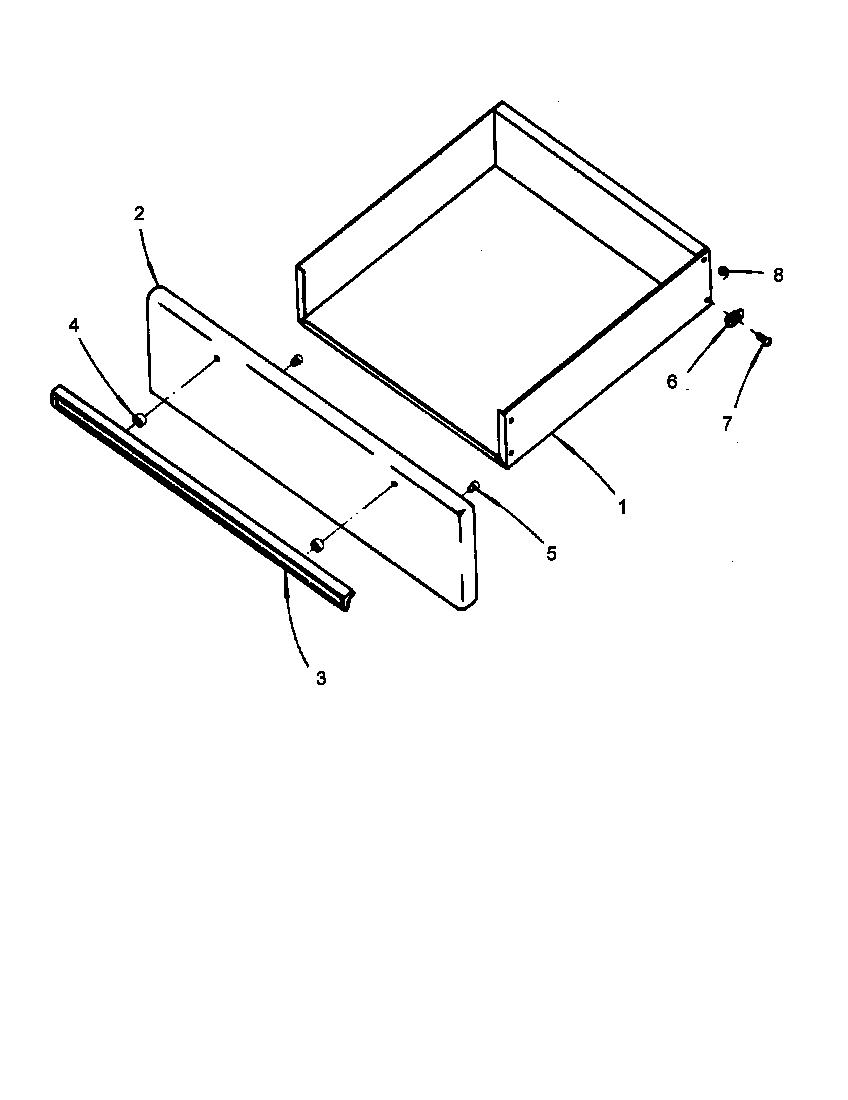 2
4
8
6
7
1
5
3