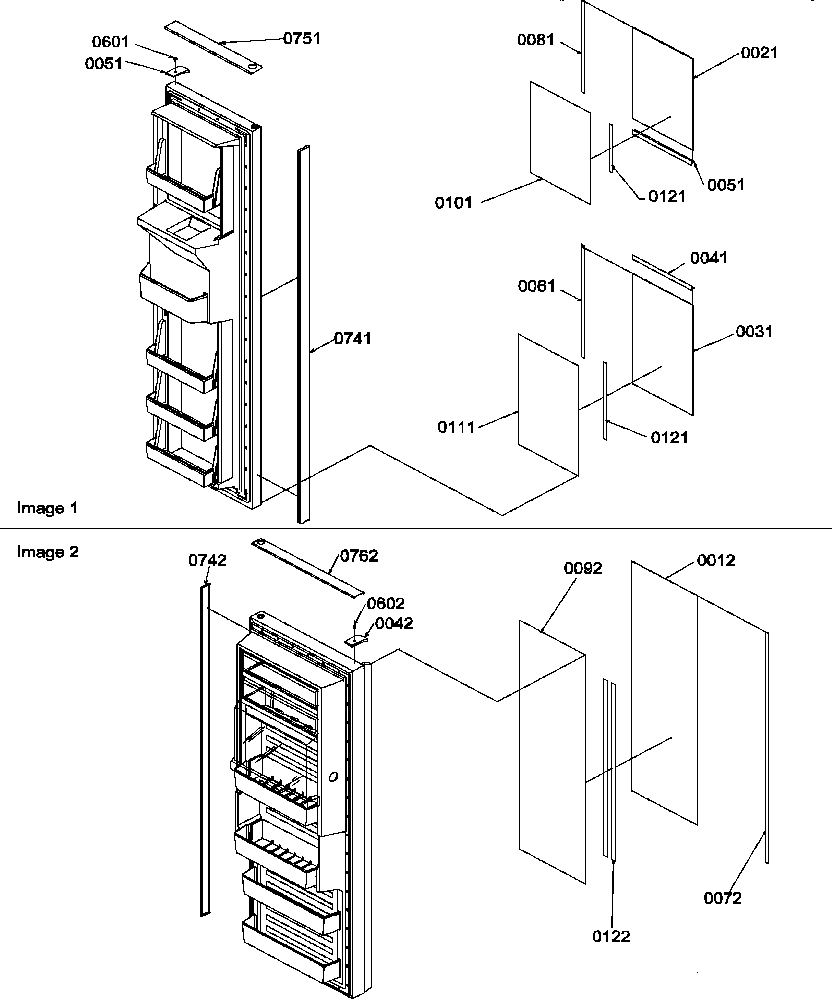 0601
0051
0751
0081
0021
0101
0121
0051
0041
0061
0031
0741
0111
0121
Image 1
Image 2
0742
0762
0602
0042
0092
0012
0072
0122