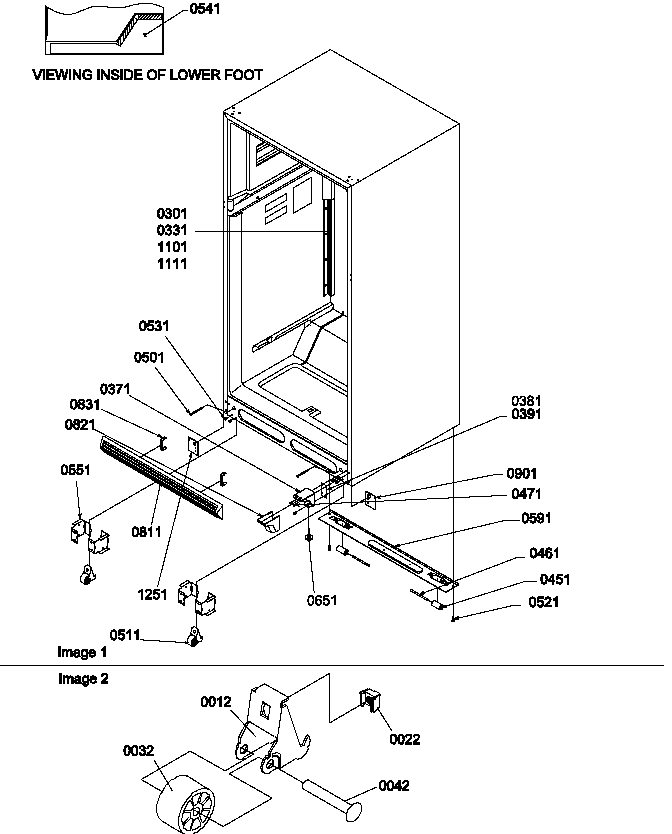 0541

VIEWING INSIDE OF LOWER FOOT

0301
0331
1101
1111

0531

0501

0371

0831

0821

0551

0811

1251

0511

0651

0381
0391

0901

0471

0591

0461

0451

0521

Image 1

Image 2

0012

0022

0032

0042