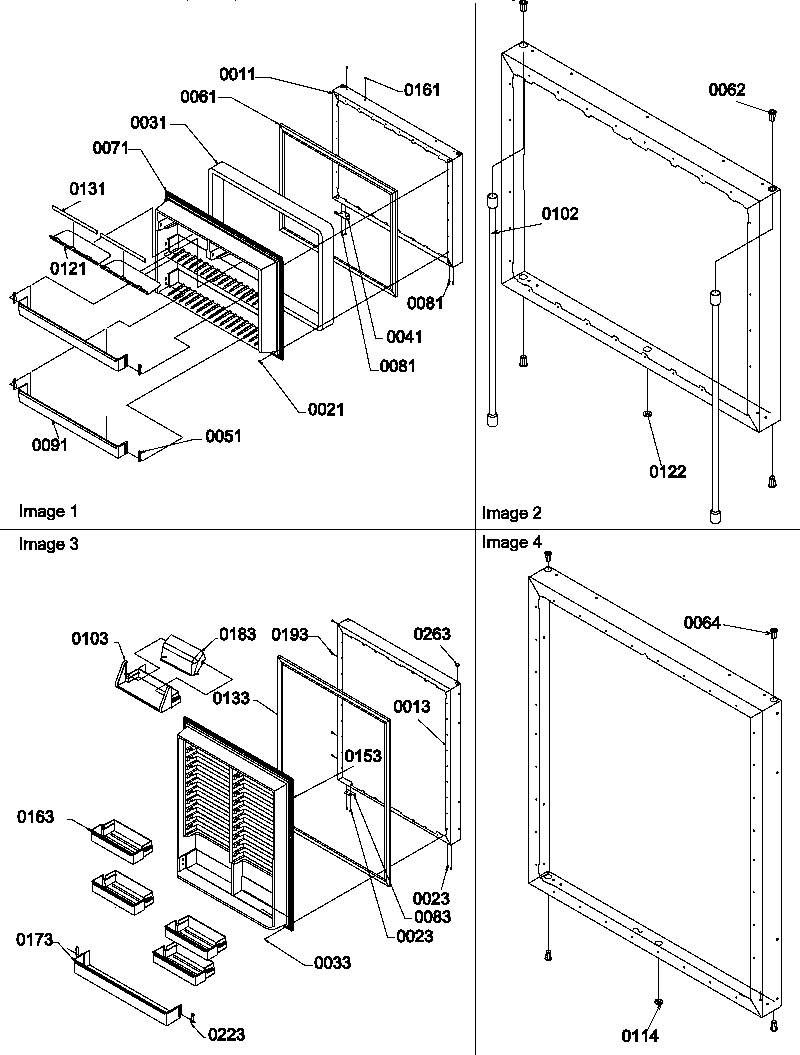 0011
0161
0061
0031
0071
0131
0121
0081
0041
0081
0021
0091
0051
Image 1

0062
0102
0122
Image 2

Image 3
0103
0183
0193
0263
0133
0013
0153
0163
0023
0083
0023
0033
0173
0223

Image 4
0064
0114