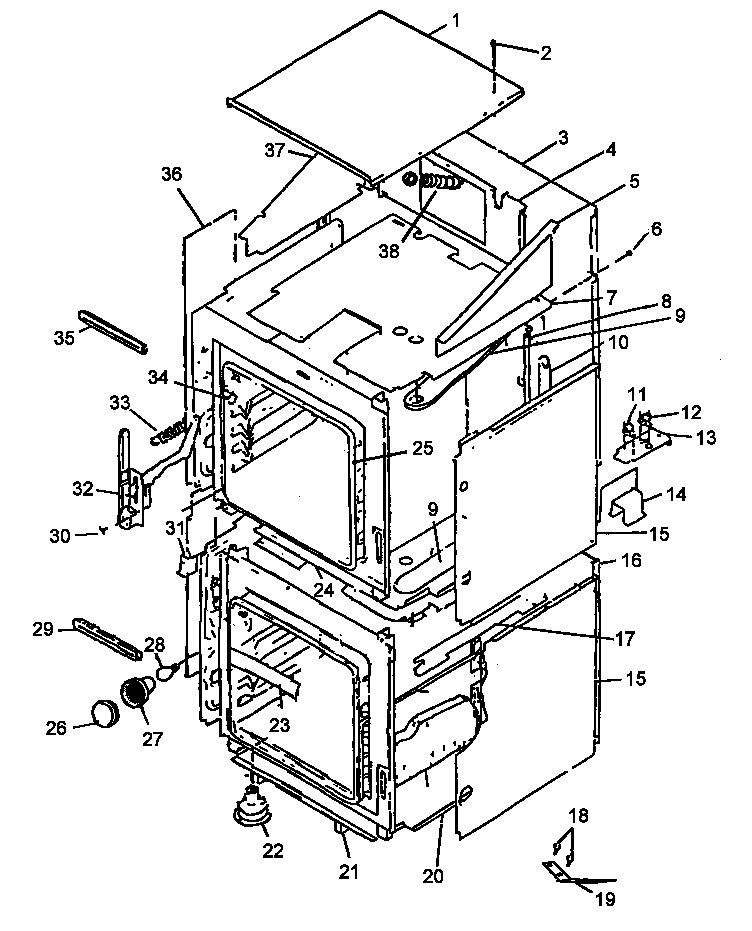 1
2
3
4
5
6
7
8
9
10
11
12
13
14
15
16
17
15
18
19
20
21
22
23
24
25
9
26
27
28
29
30
31
32
33
34
35
36
37
38