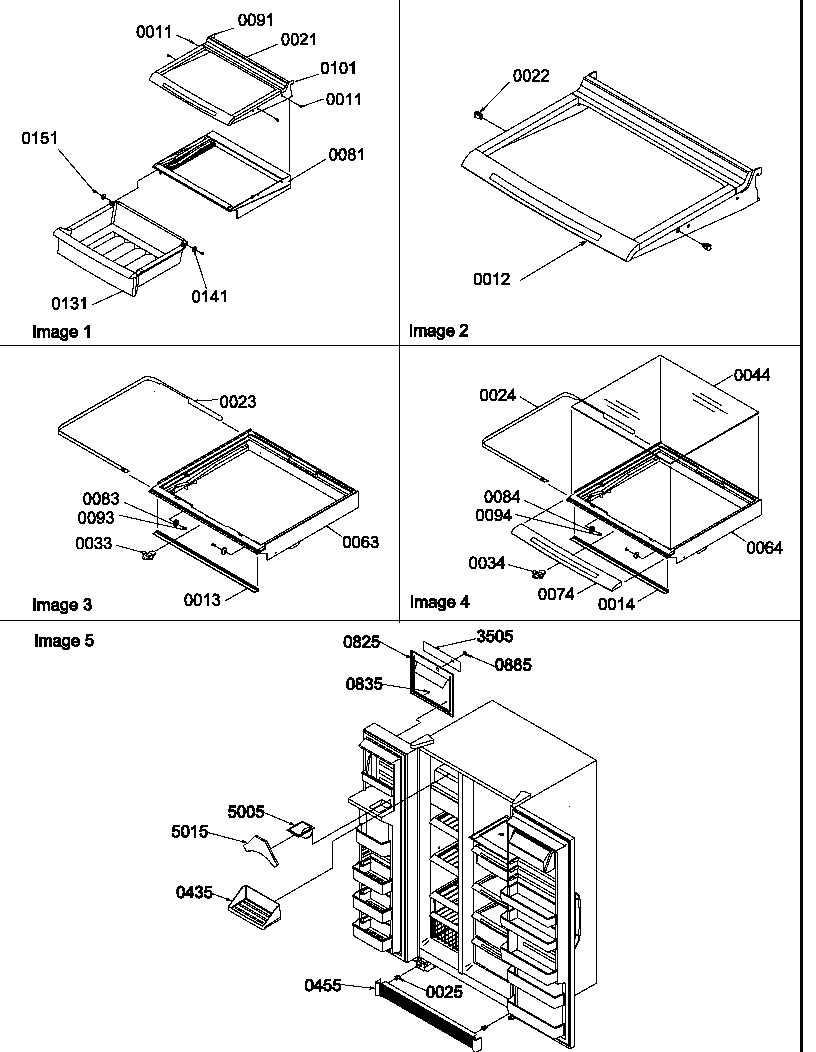 0011
0091
0021
0101
0011
0151
0081
0131
0141
Image 1

0022
0012
Image 2

0023
0083
0093
0033
0063
0013
Image 3

0024
0044
0084
0094
0034
0074
0014
0064
Image 4

Image 5
0825
3505
0885
0835
5005
5015
0435
0455
0025