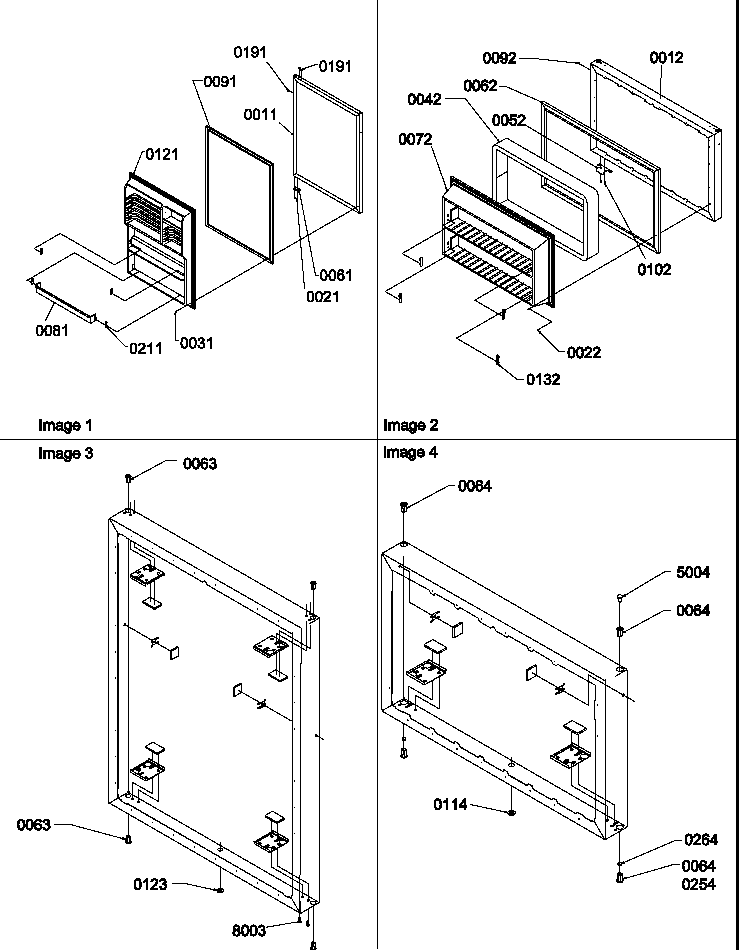 0191
0191
0091
0011
0121
0061
0021
0081
0211
0031

Image 1

0092
0012
0062
0042
0052
0072
0102
0022
0132

Image 2

Image 3
0063
0063
0123
8003

Image 4
0064
5004
0064
0114
0264
0064
0254