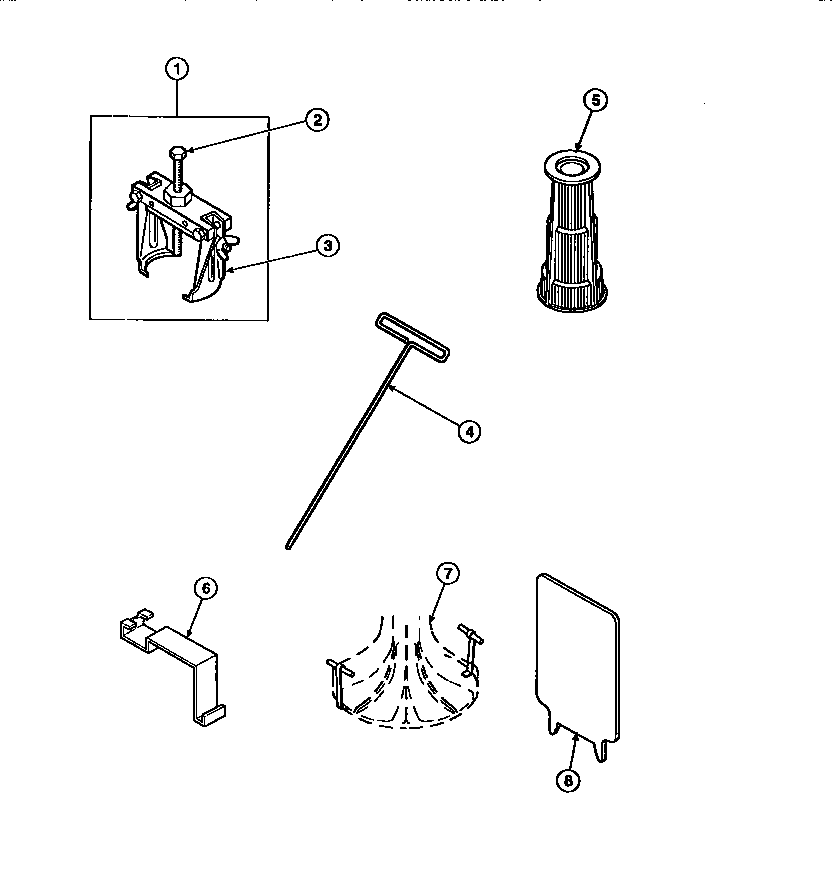 1
2
3
5
4
6
7
8