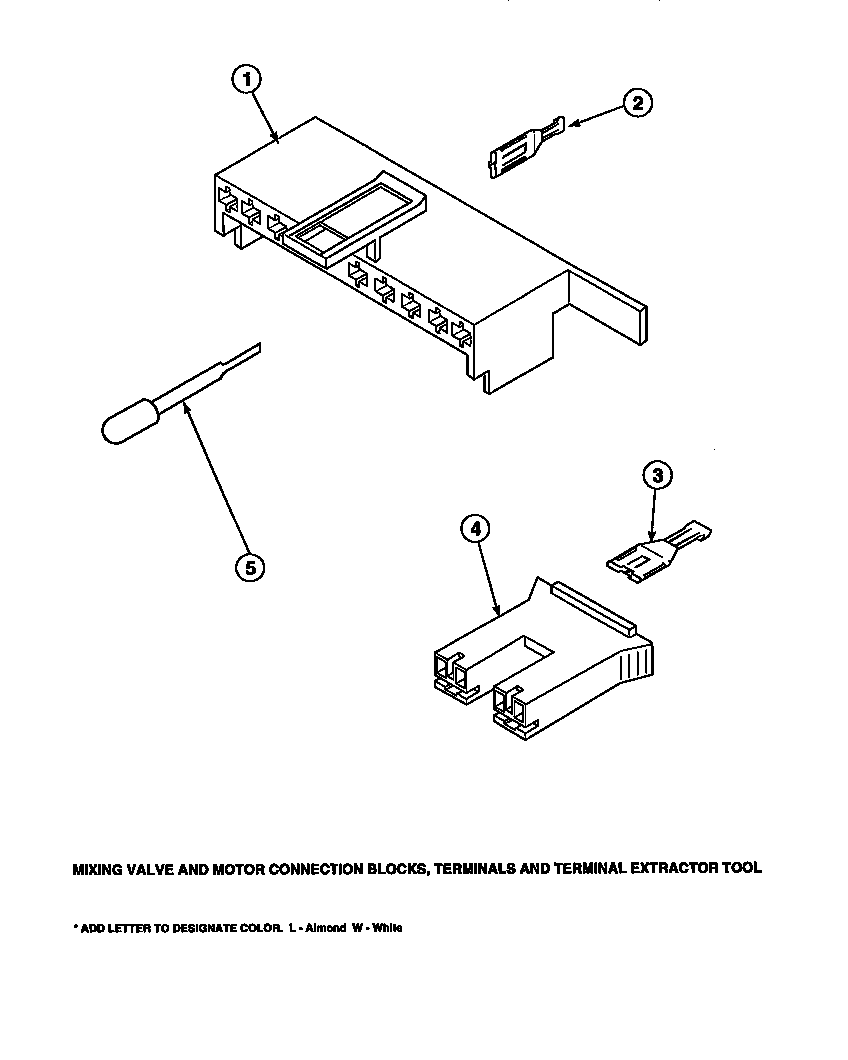 1

2

5

3

4

MIXING VALVE AND MOTOR CONNECTION BLOCKS, TERMINALS AND TERMINAL EXTRACTOR TOOL

* ADD LETTER TO DESIGNATE COLOR. L - Almond W - White