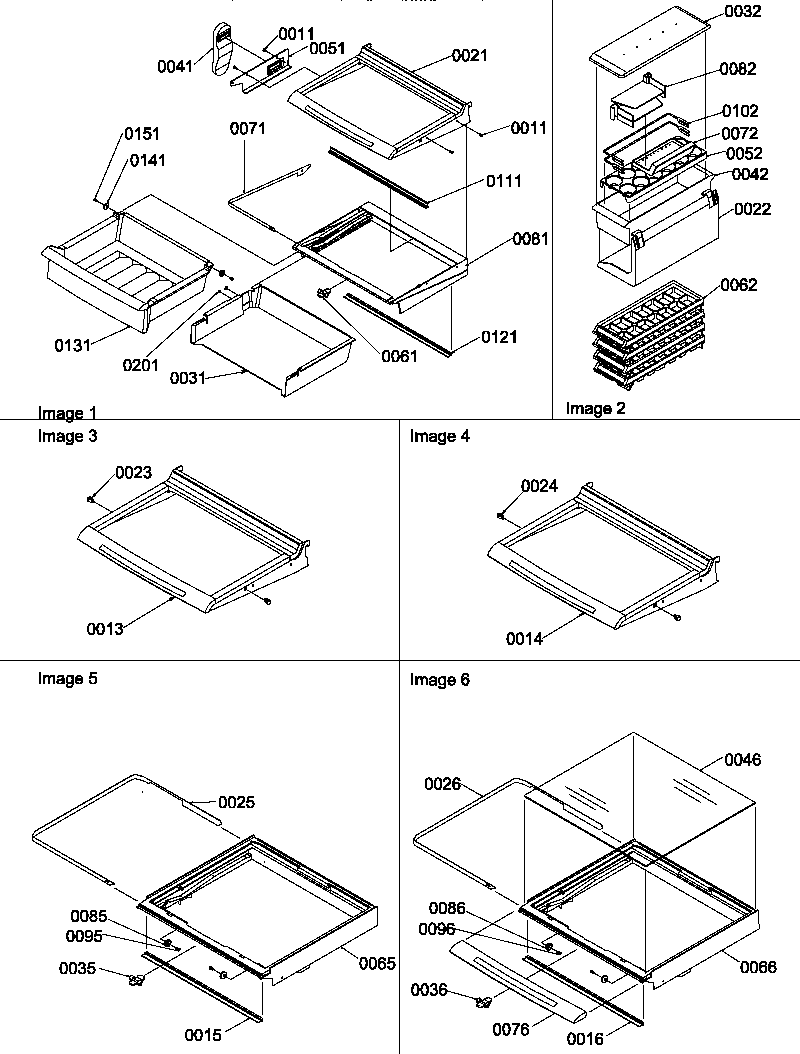 0041
0011
0051
0021
0011
0151
0141
0071
0111
0081
0131
0201
0031
0061
0121
Image 1
0032
0082
0102
0072
0052
0042
0022
0062
Image 2
Image 3
0023
0013
Image 4
0024
0014
Image 5
0025
0085
0095
0035
0065
0015
Image 6
0026
0046
0086
0096
0036
0076
0016
0066