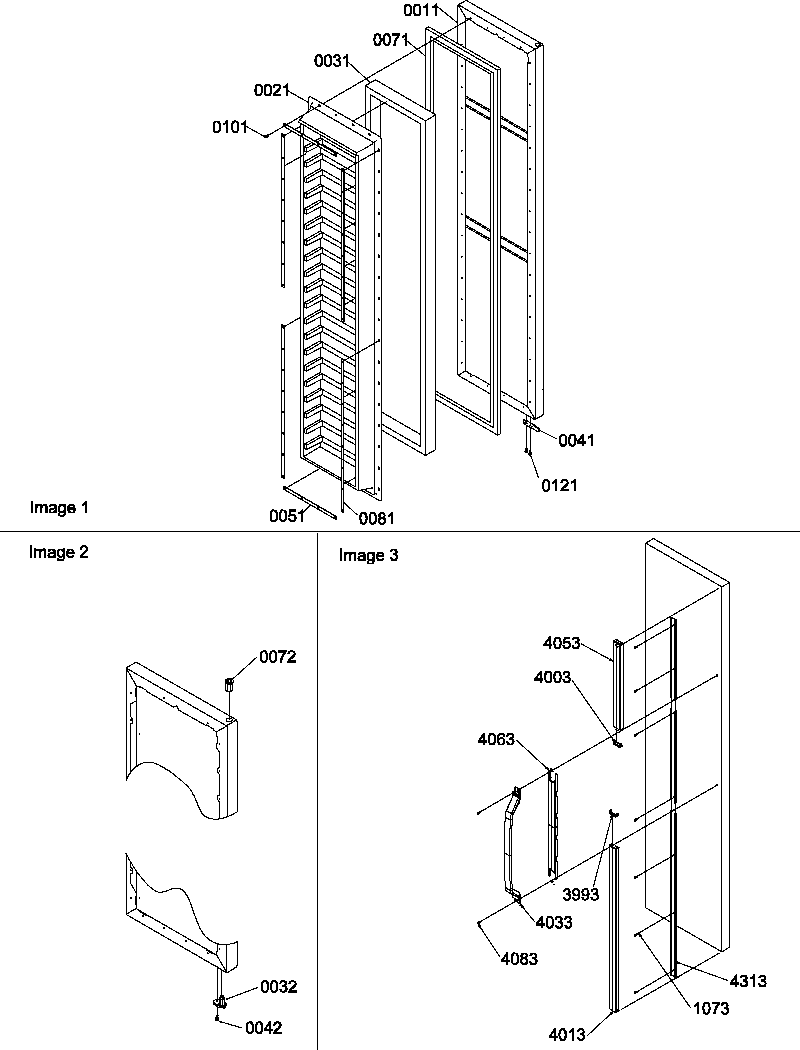 0011
0071
0031
0021
0101
0041
0121
0051
0081
Image 1

Image 2
0072
0032
0042

Image 3
4053
4003
4063
3993
4033
4083
4313
1073
4013