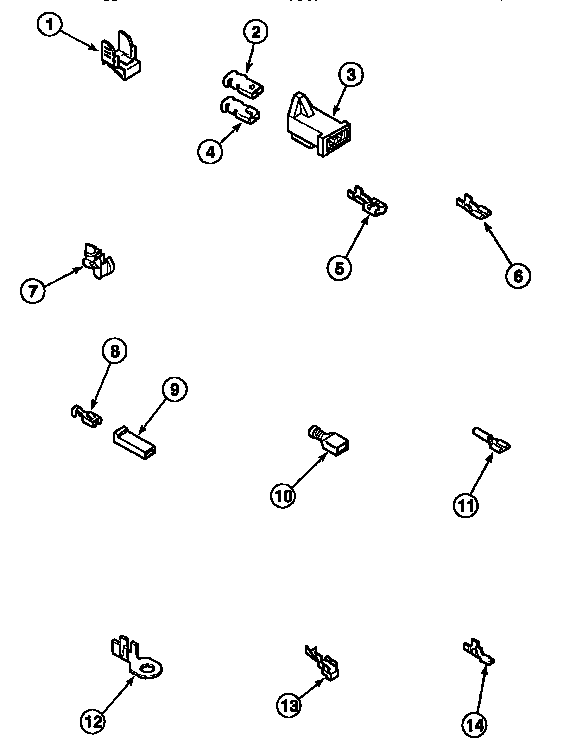 1
2
3
4
5
6
7
8
9
10
11
12
13
14