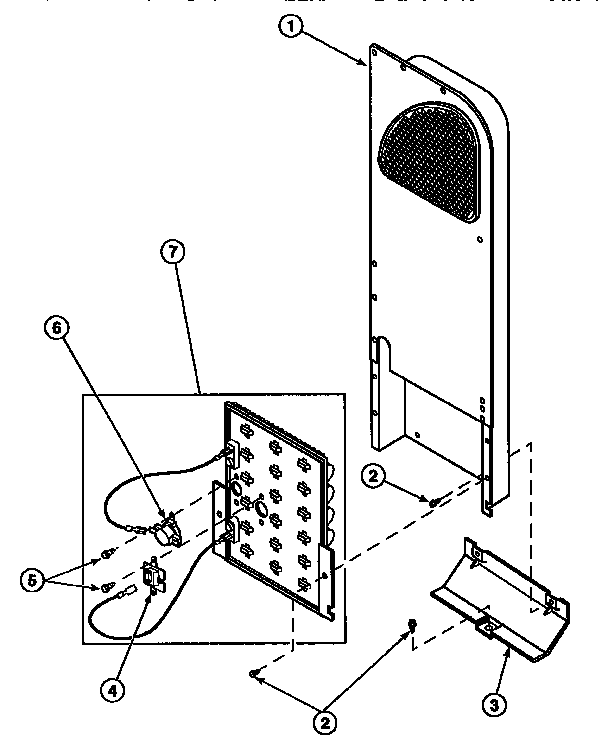 1

7

6

2

5

4

2

3