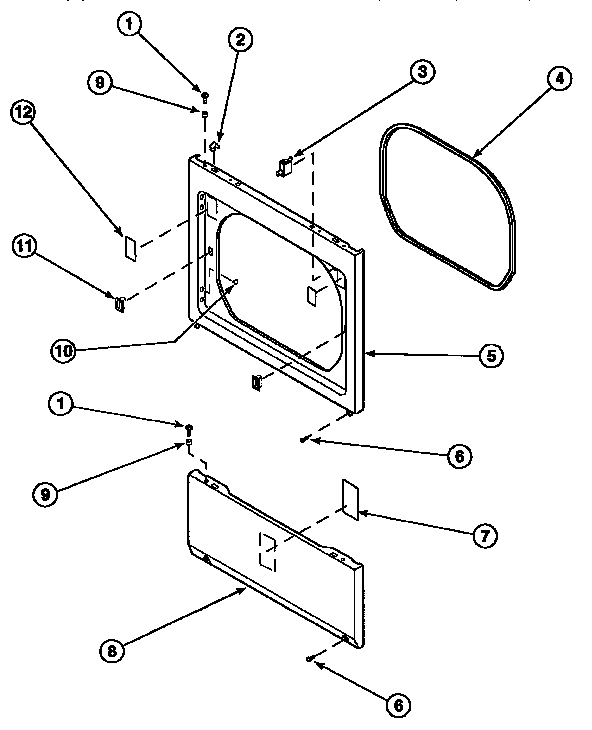 1
2
9
3
4
12
11
10
5
1
6
9
7
8
6