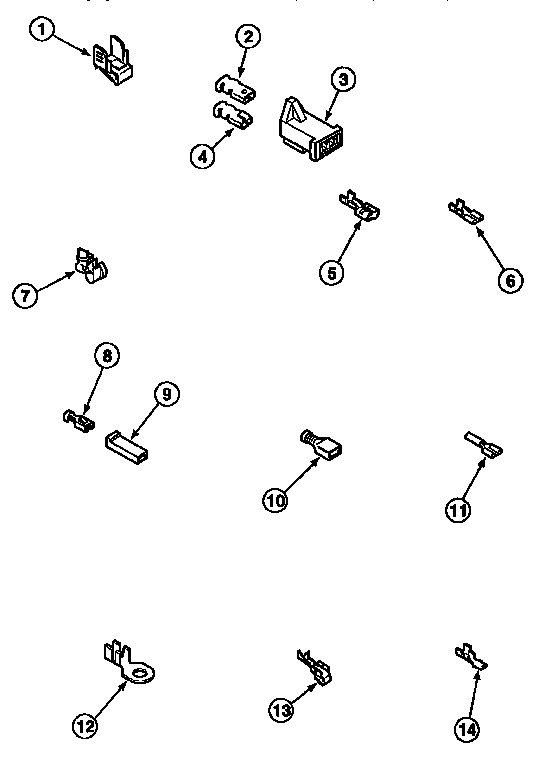 1
2
3
4
5
6
7
8
9
10
11
12
13
14