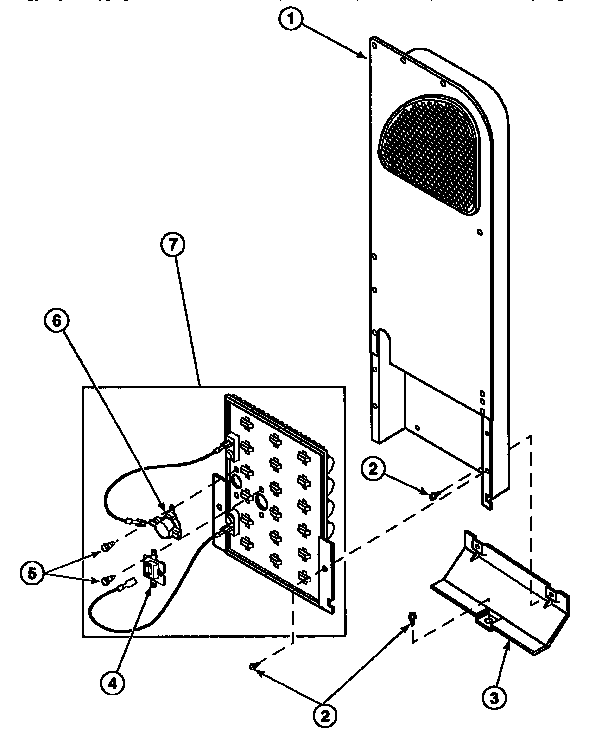 1
7
6
2
5
4
2
3