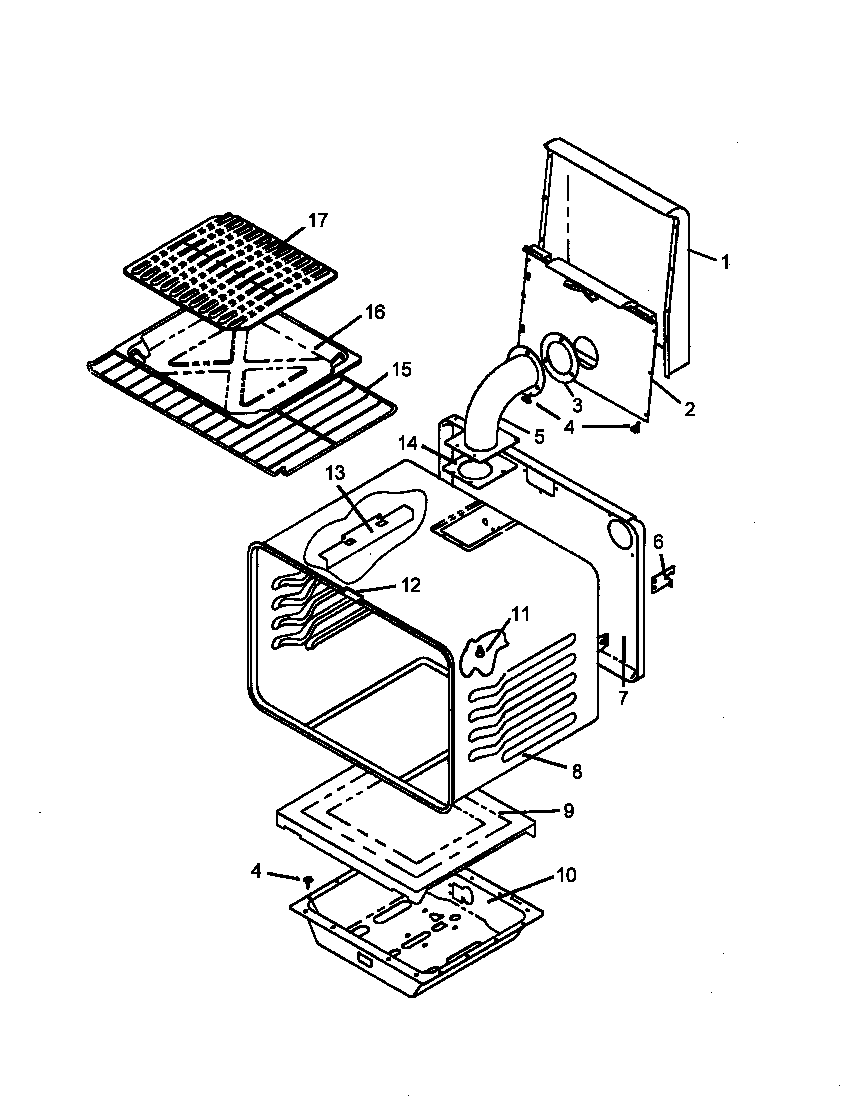 17
1
16
15
3
2
4
5
14
13
6
12
11
7
8
9
4
10