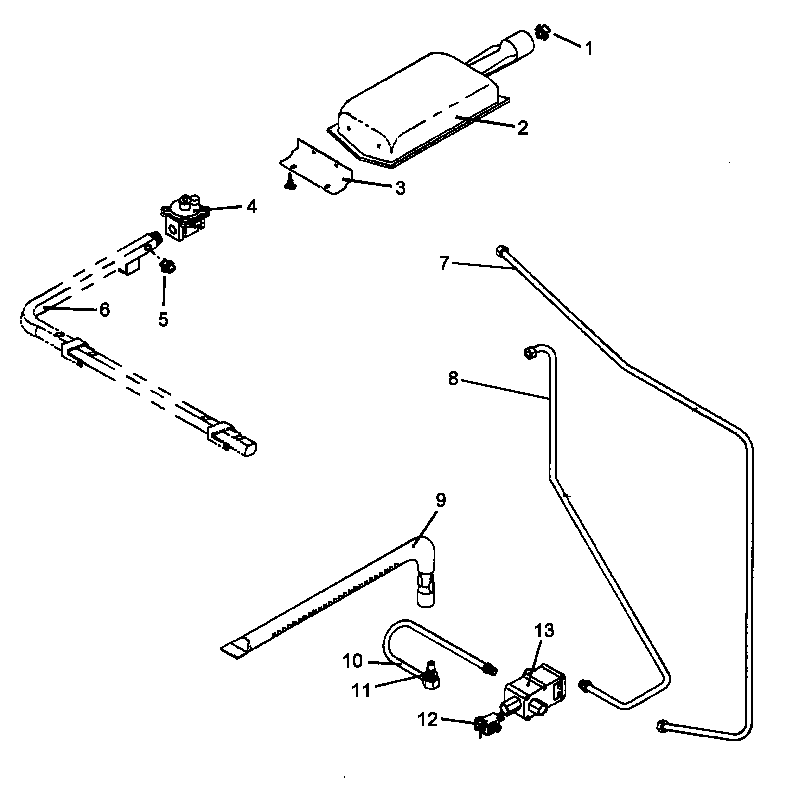 1
2
3
4
5
6
7
8
9
10
11
12
13