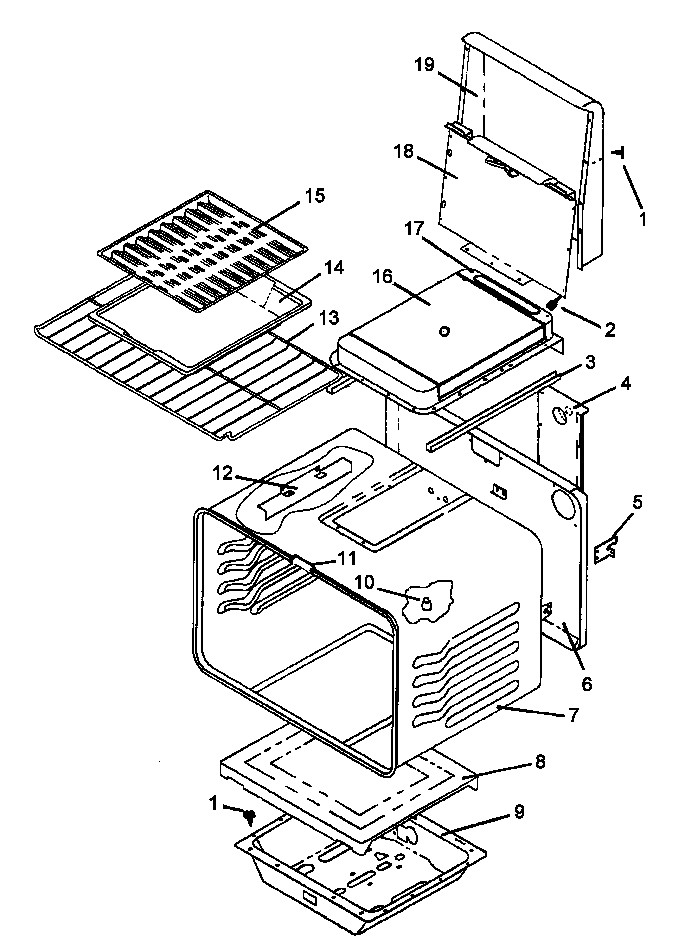 19
18
1
17
15
16
14
2
13
3
4
12
5
11
10
6
7
8
1
9