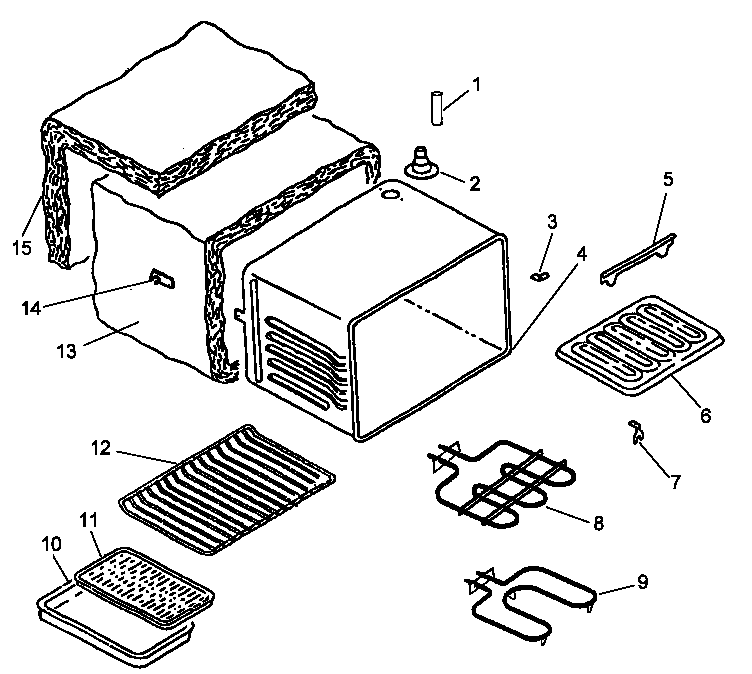 1
2
5
3
4
15
14
13
6
7
12
8
11
10
9