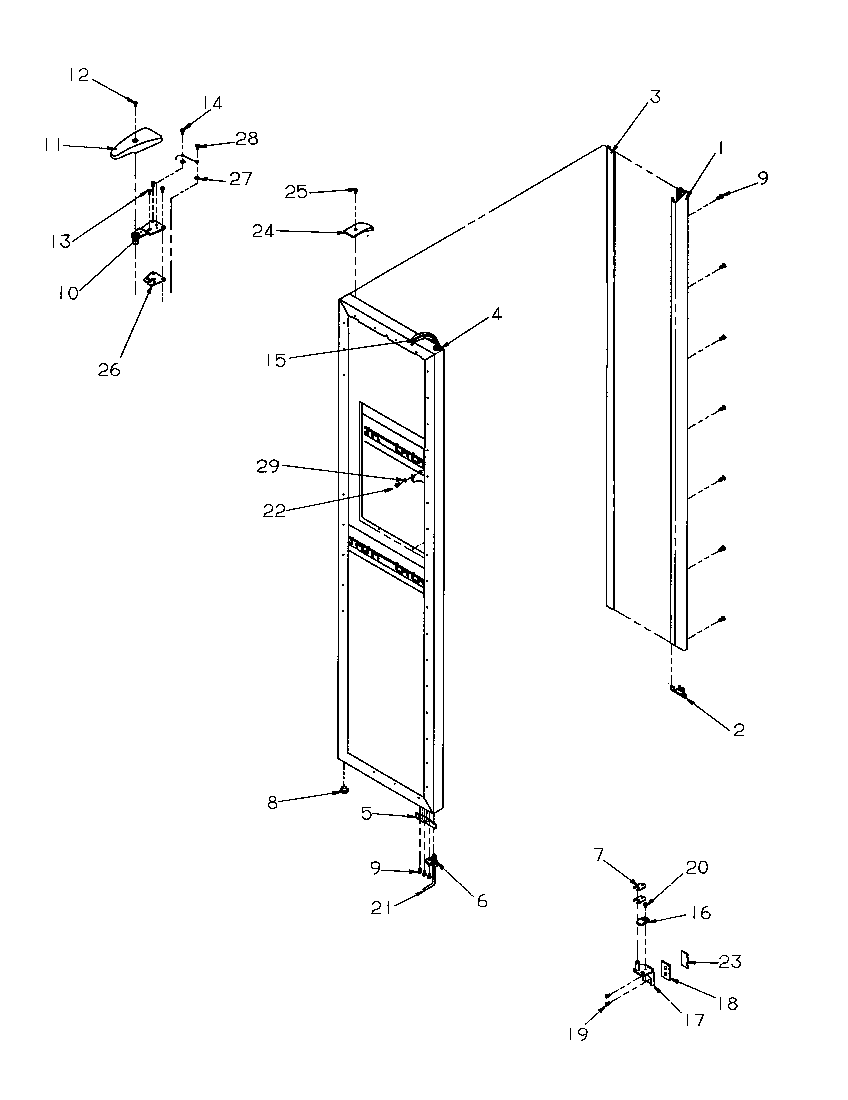 12
14
11
28
27
13
10
26
25
24
3
1
9
4
15
29
22
2
8
5
9
6
21
7
20
16
23
18
17
19