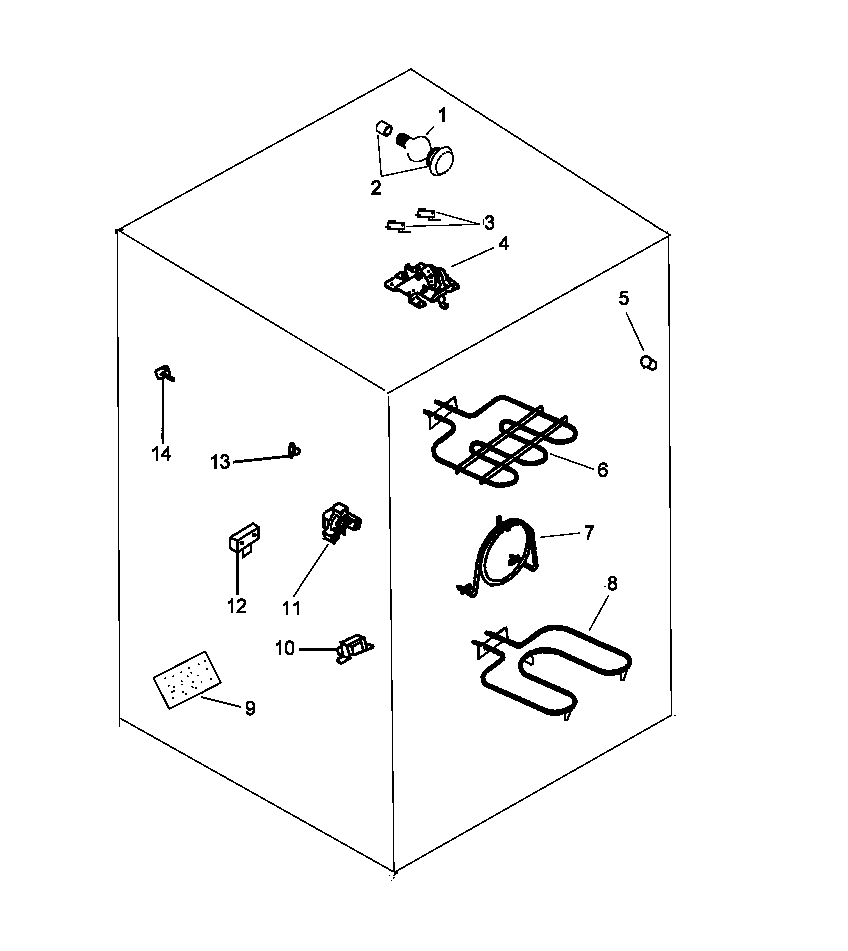 1
2
3
4
5
14
13
6
7
12
11
8
10
9