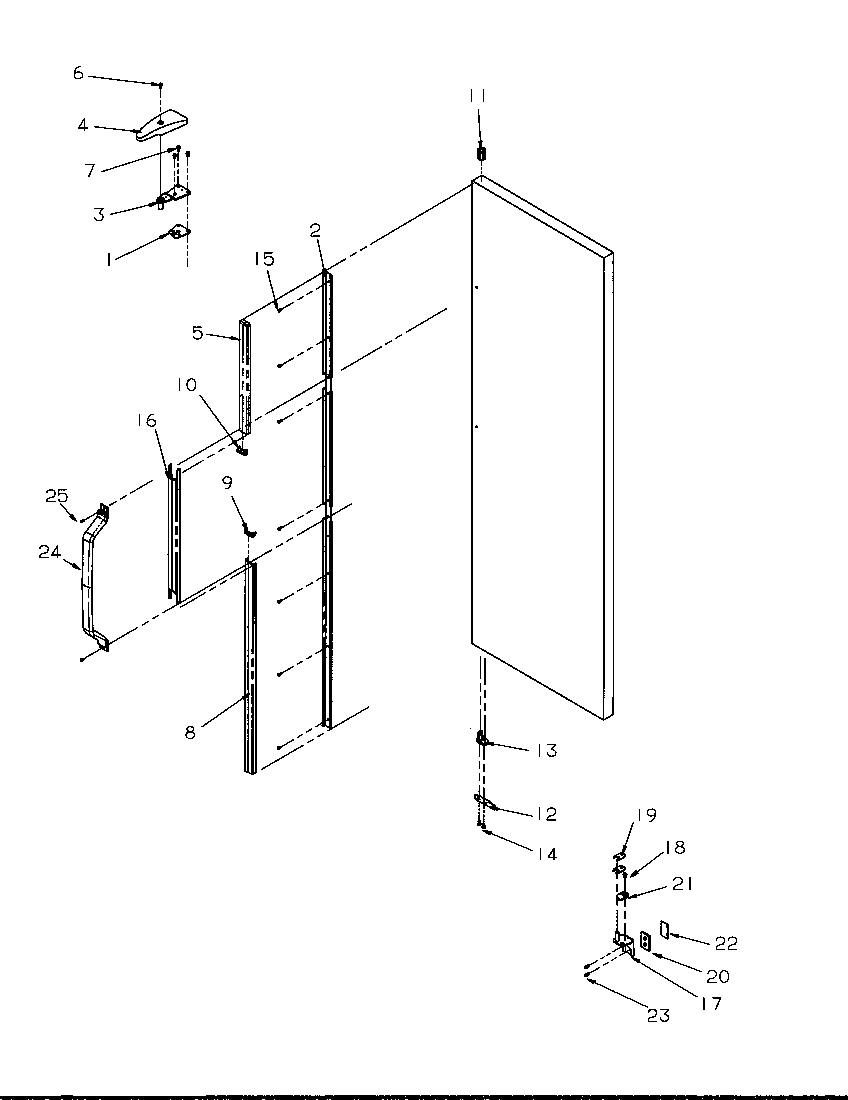 6
4
7
3
1
11
2
15
5
10
16
9
25
24
8
13
12
14
19
18
21
22
20
17
23