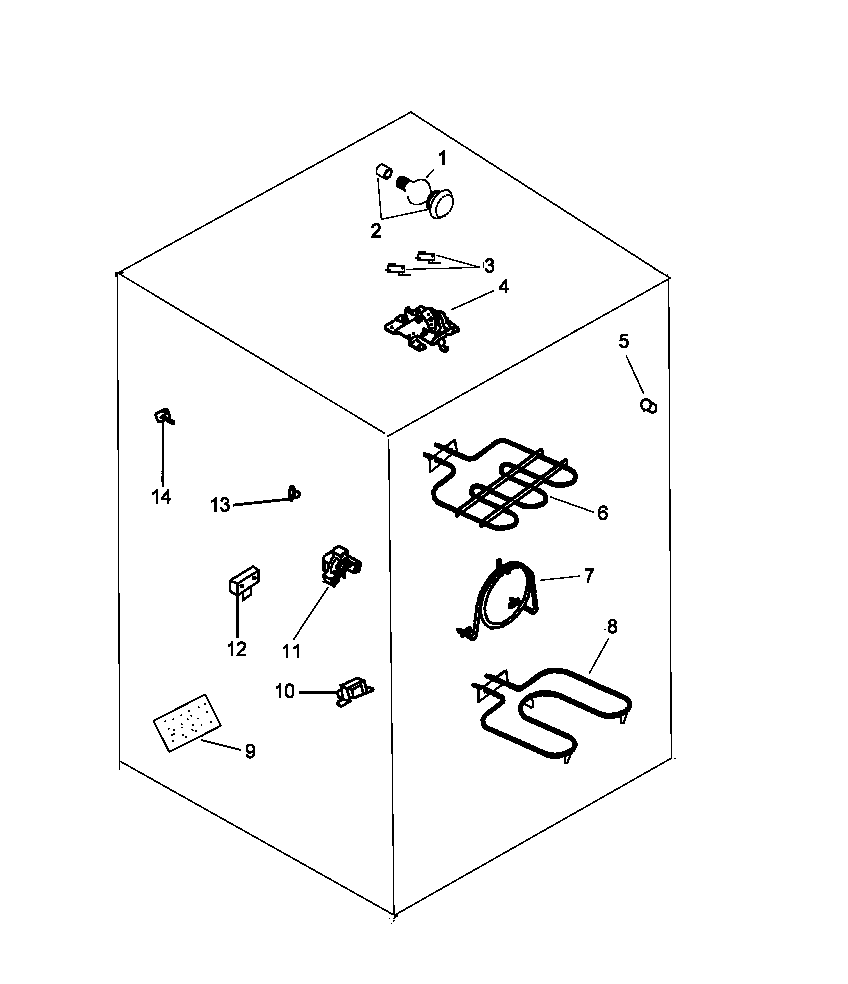 1
2
3
4
5
14
13
6
7
12
11
8
10
9