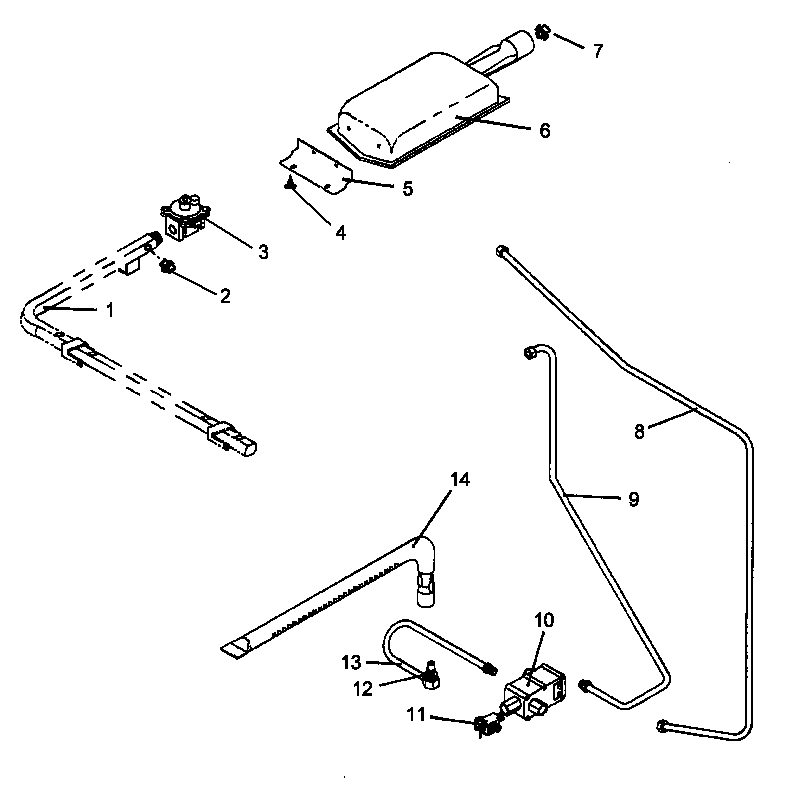 7
6
5
4
3
2
1
8
9
14
10
13
12
11