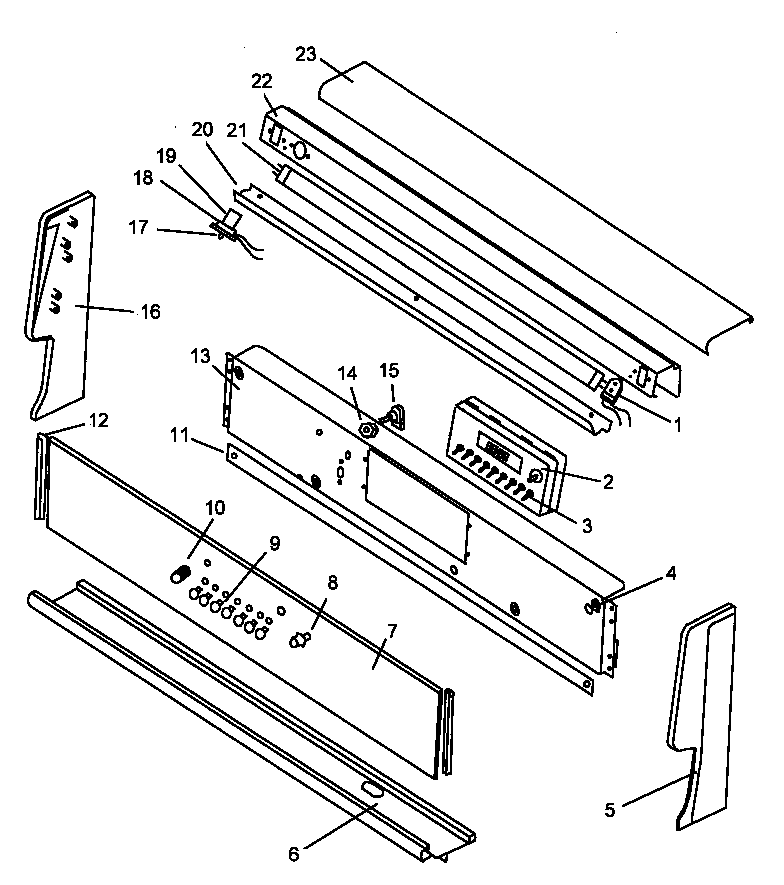 23
22
20
21
19
18
17
16
13
14
15
1
12
11
2
3
10
9
8
4
7
5
6