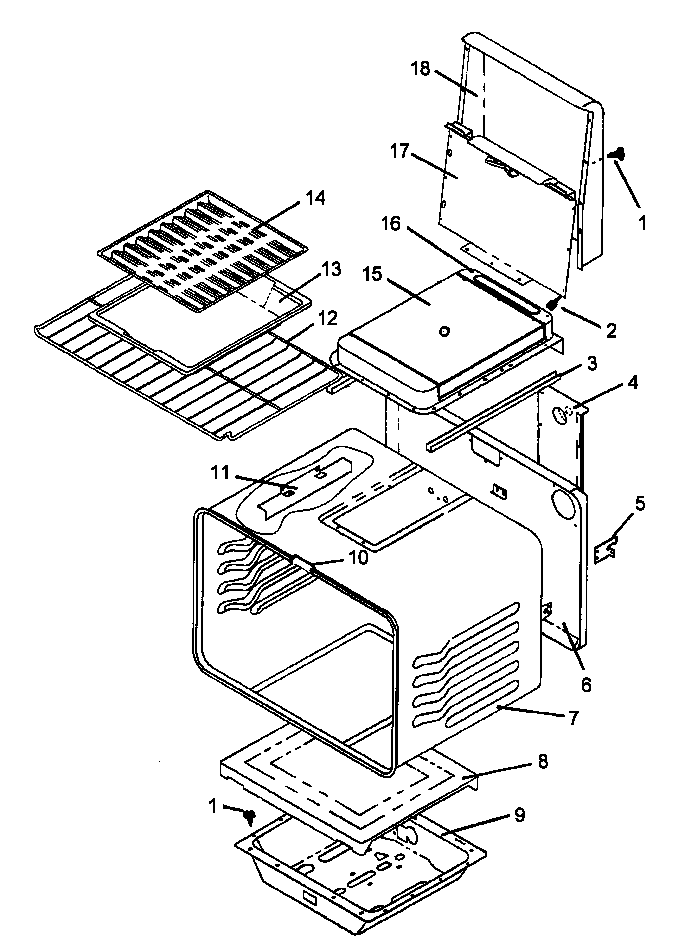 18
17
1
14
16
13
15
2
12
3
4
11
5
10
6
7
8
1
9