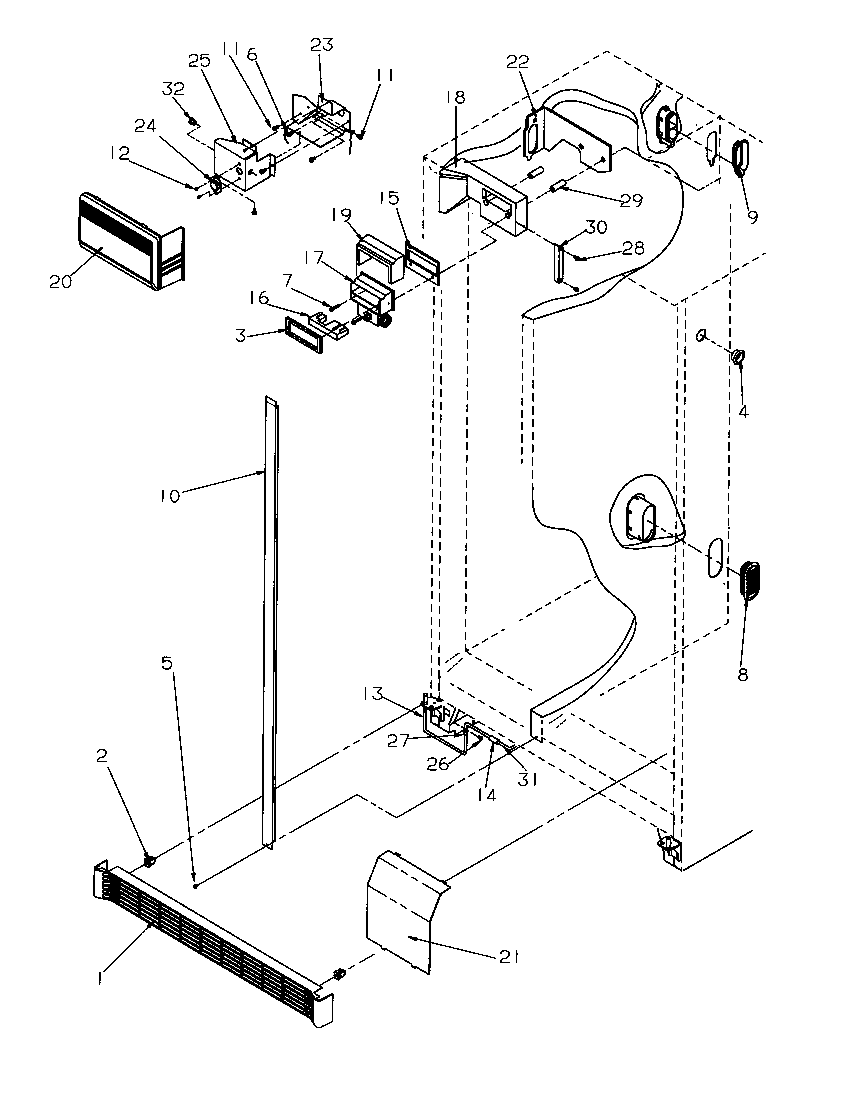 25
11
6
23
11
32
24
12
22
18
9
29
20
19
15
30
28
17
7
16
3
4
10
8
5
13
27
26
14
31
2
21
1