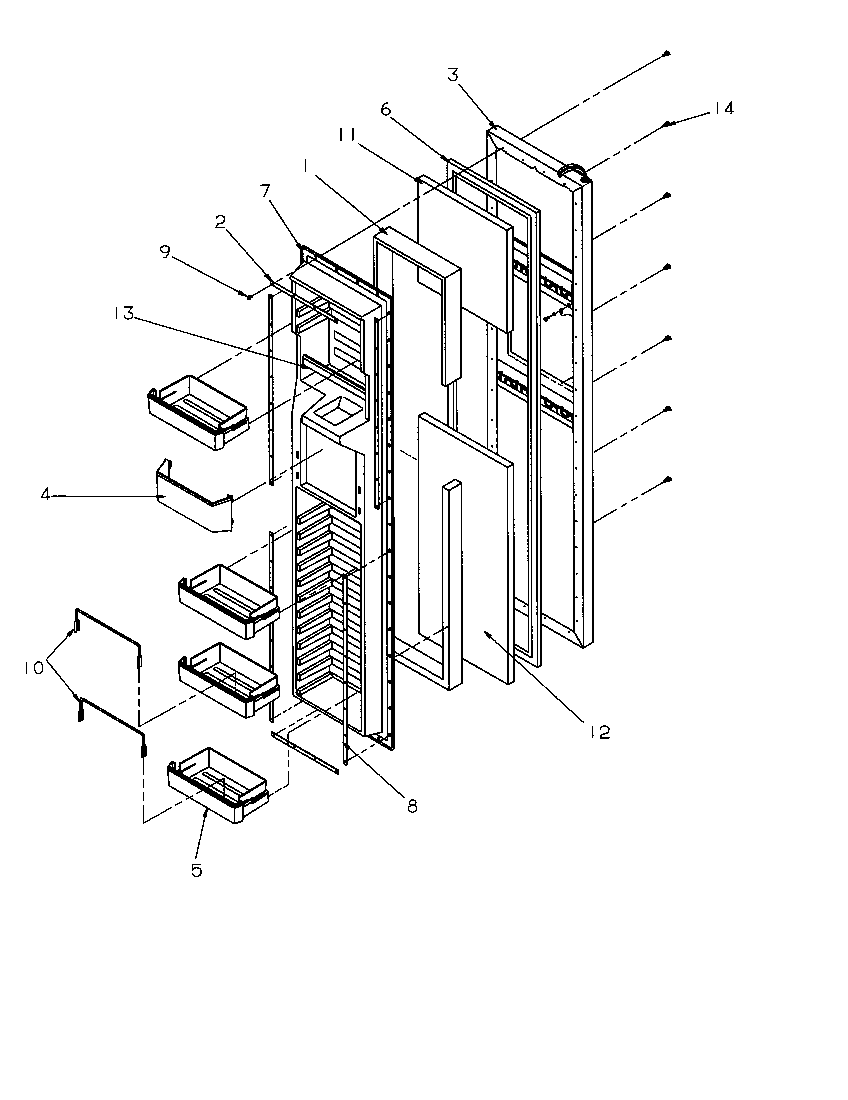 3
14
6
11
1
7
2
9
13
4
10
12
8
5