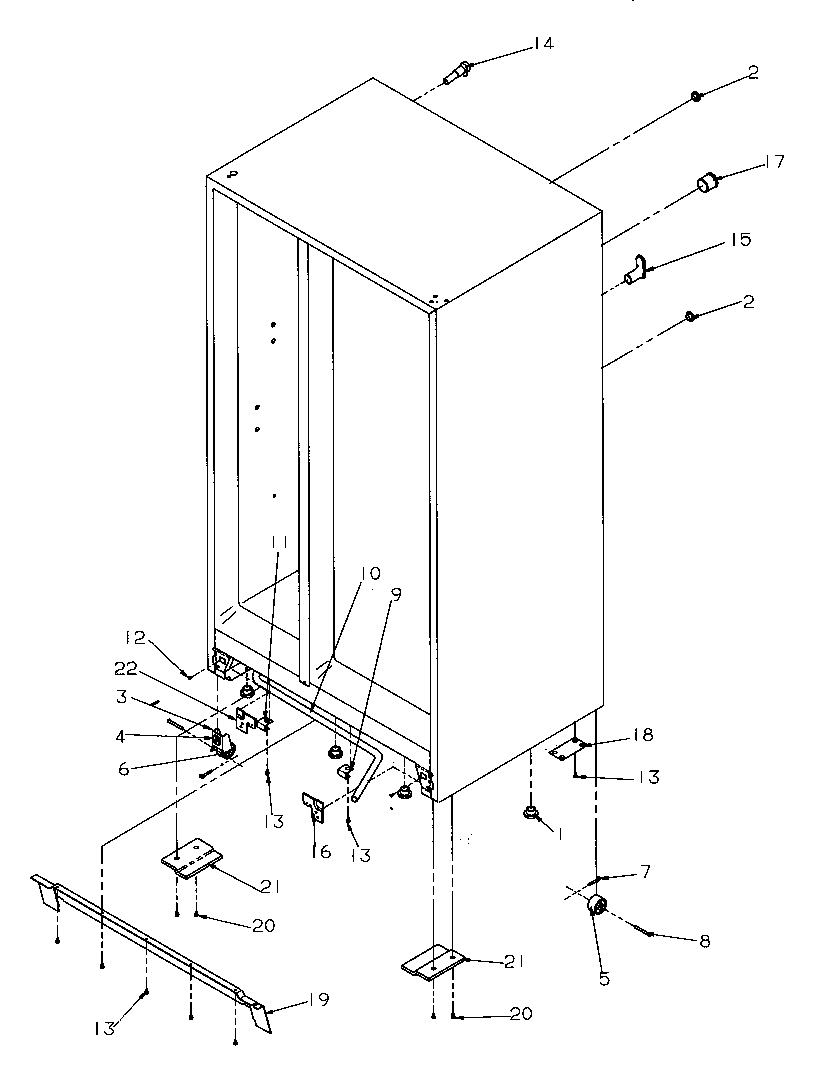 14
2
17
15
2
11
10
9
12
22
3
4
6
13
16
13
18
13
1
7
8
5
21
20
21
20
19
13