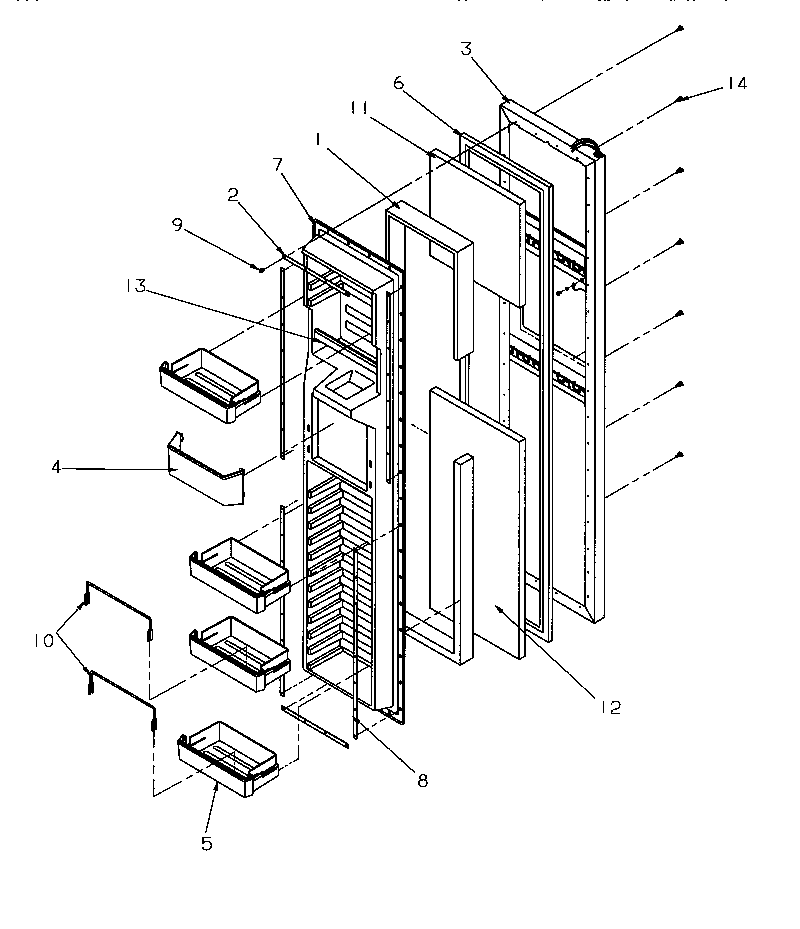 3
14
6
11
1
7
2
9
13
4
10
12
8
5