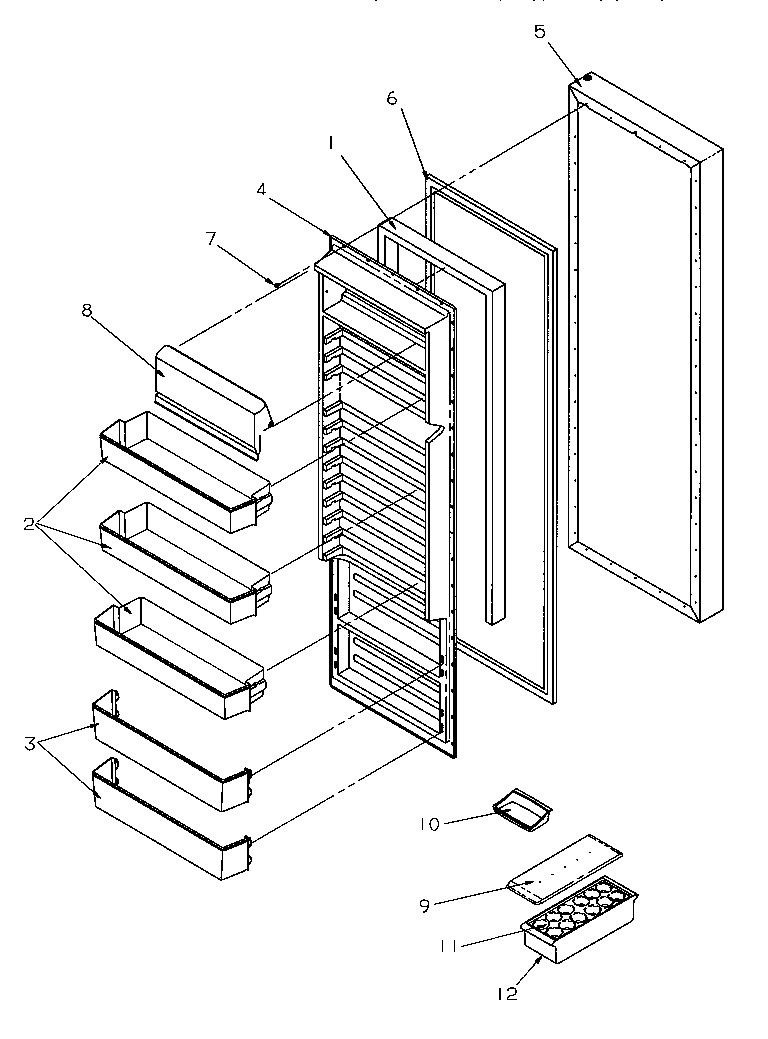 5
6
1
4
7
8
2
3
10
9
11
12