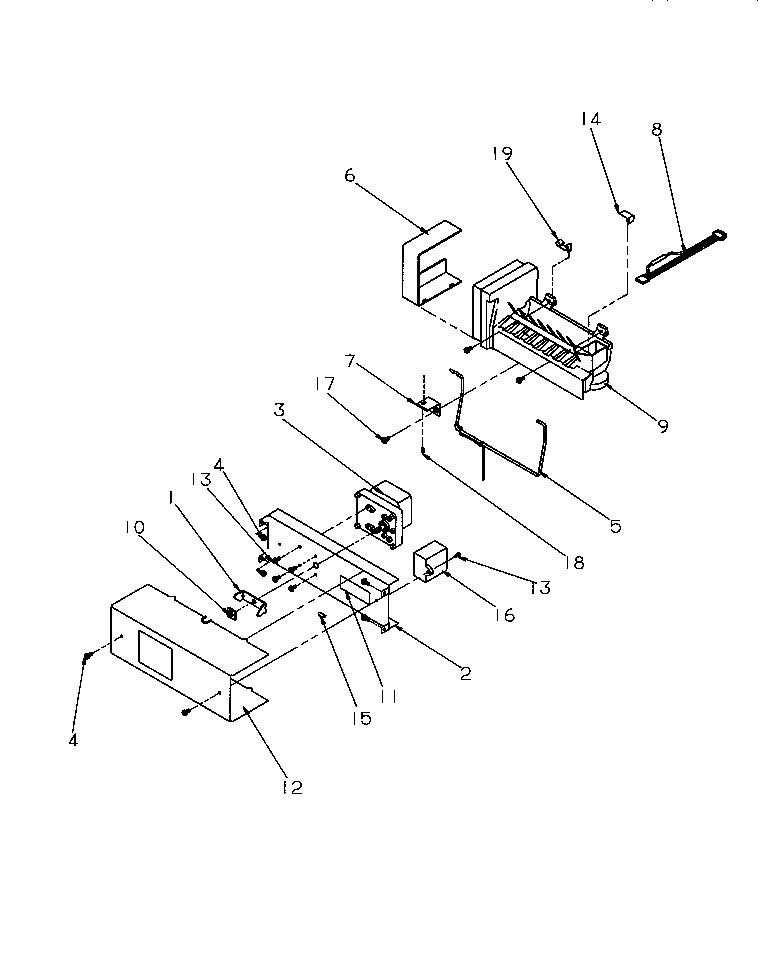 14
8
19
6
7
17
9
3
4
13
1
10
5
18
13
16
2
11
15
4
12