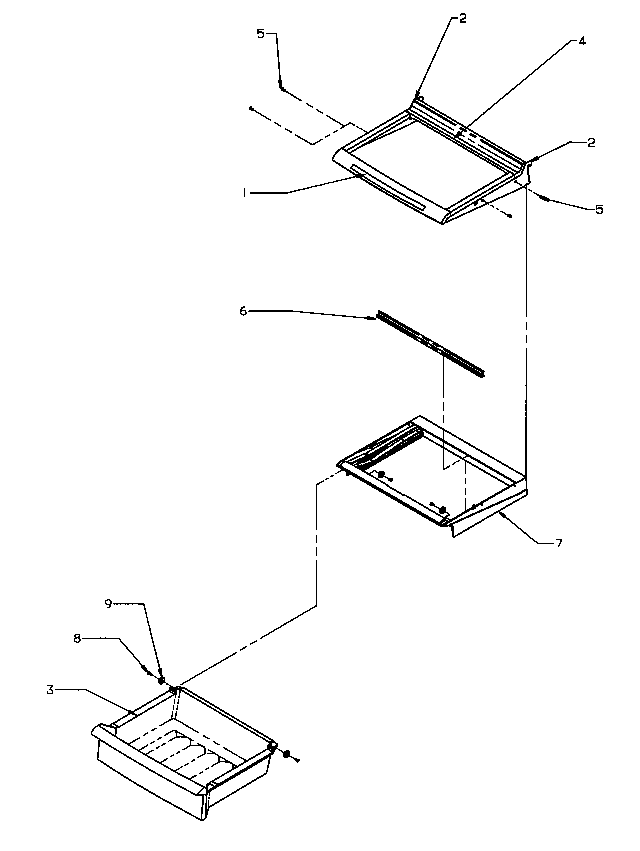 5
2
4
2
1
5
6
7
9
8
3