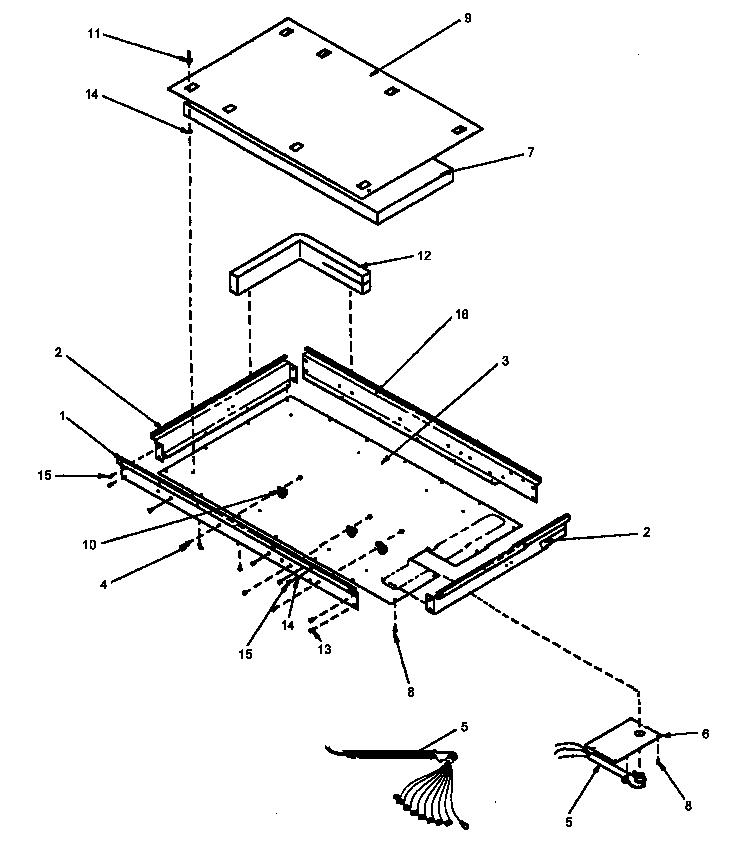 11
9
14
7
12
16
2
3
1
15
10
2
4
14
15
13
8
5
6
5
8