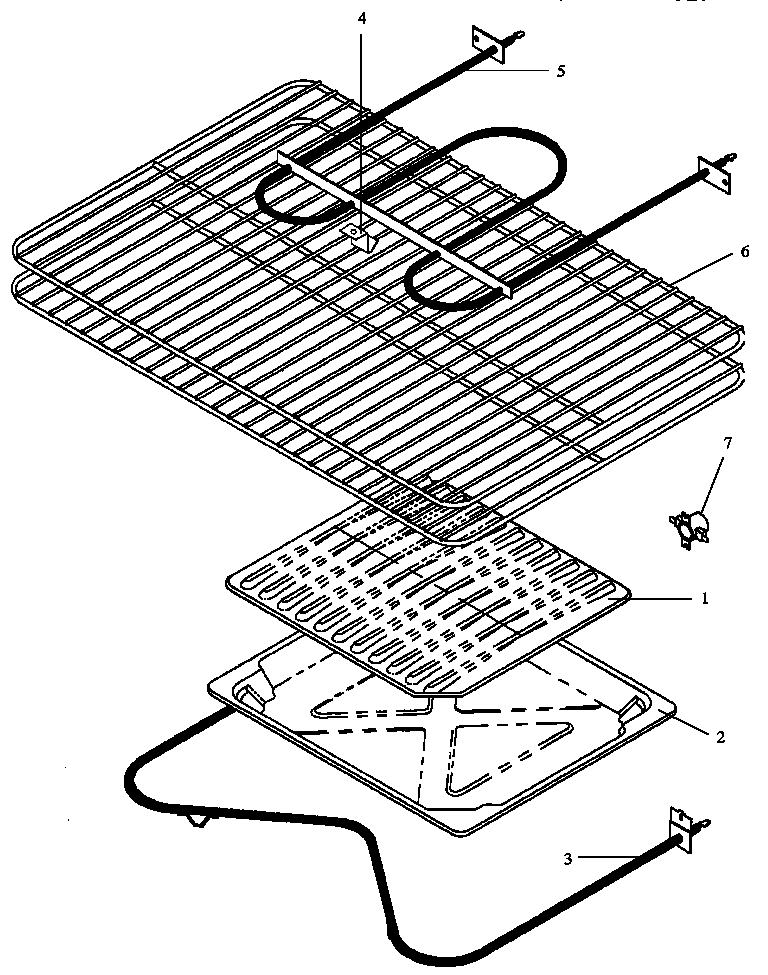 4
5
6
7
1
2
3