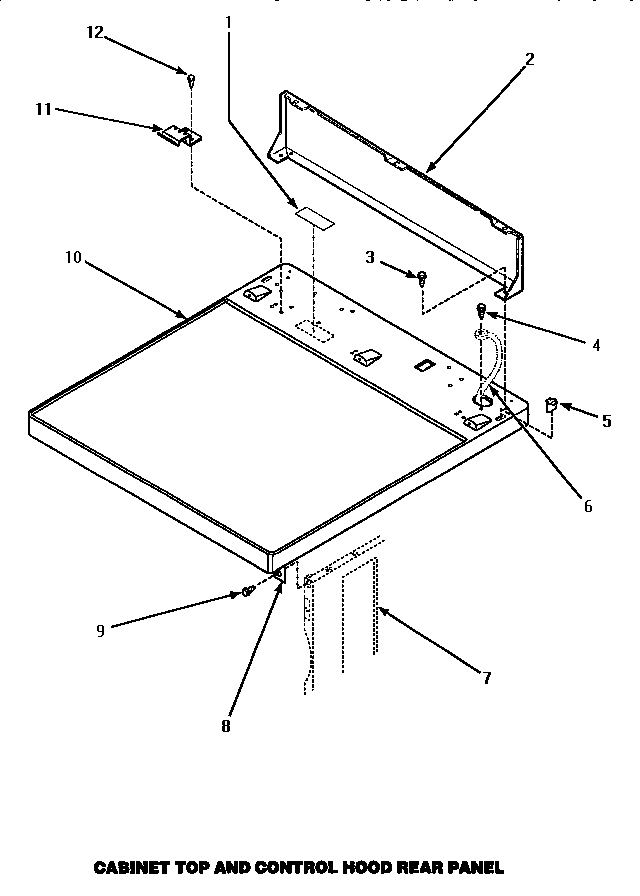 12
1
2
11
10
3
4
5
6
9
7
8

CABINET TOP AND CONTROL HOOD REAR PANEL