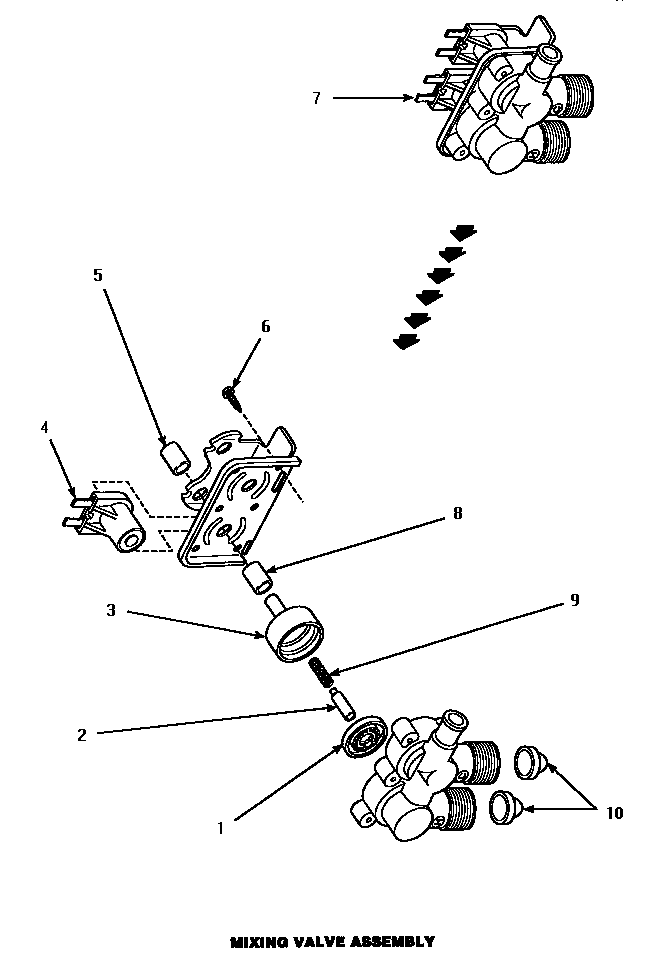 7

5

6

4

8

3

9

2

1

10

MIXING VALVE ASSEMBLY