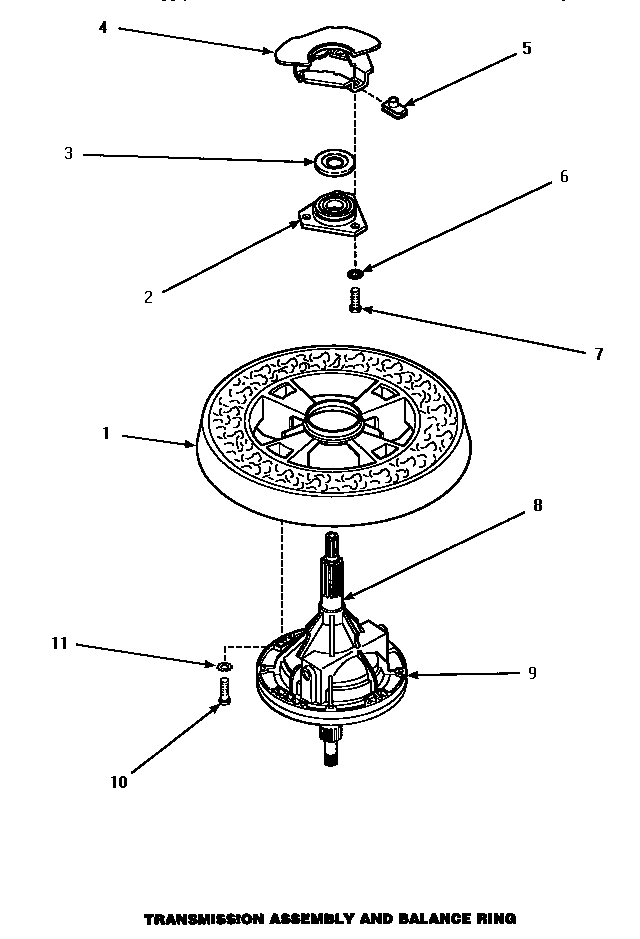 4

5

3

6

2

7

1

8

11

9

10

TRANSMISSION ASSEMBLY AND BALANCE RING