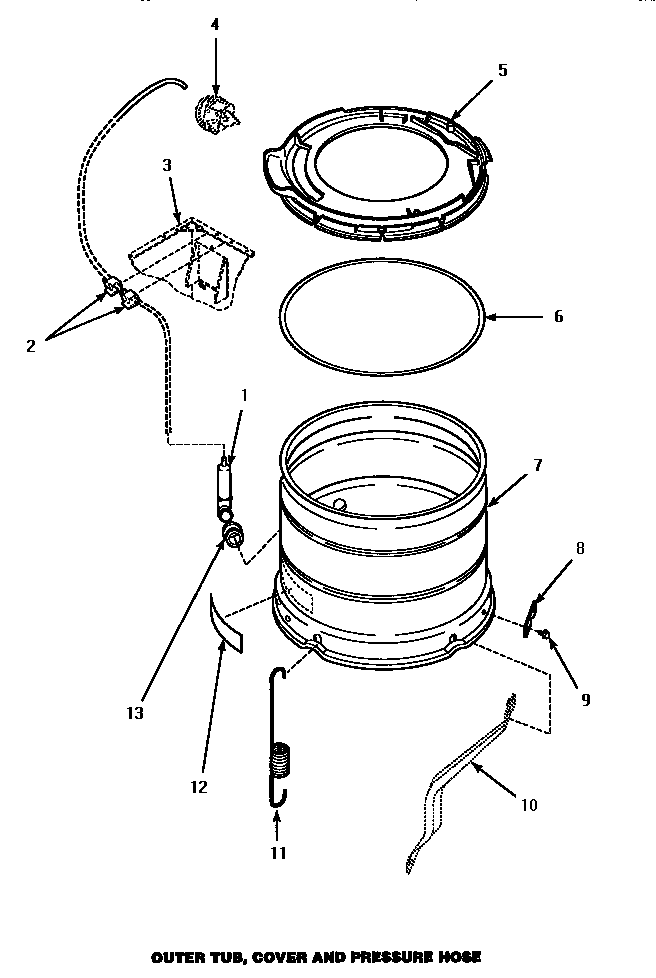 4
5
3
2
6
1
7
8
9
13
12
10
11
OUTER TUB, COVER AND PRESSURE HOSE