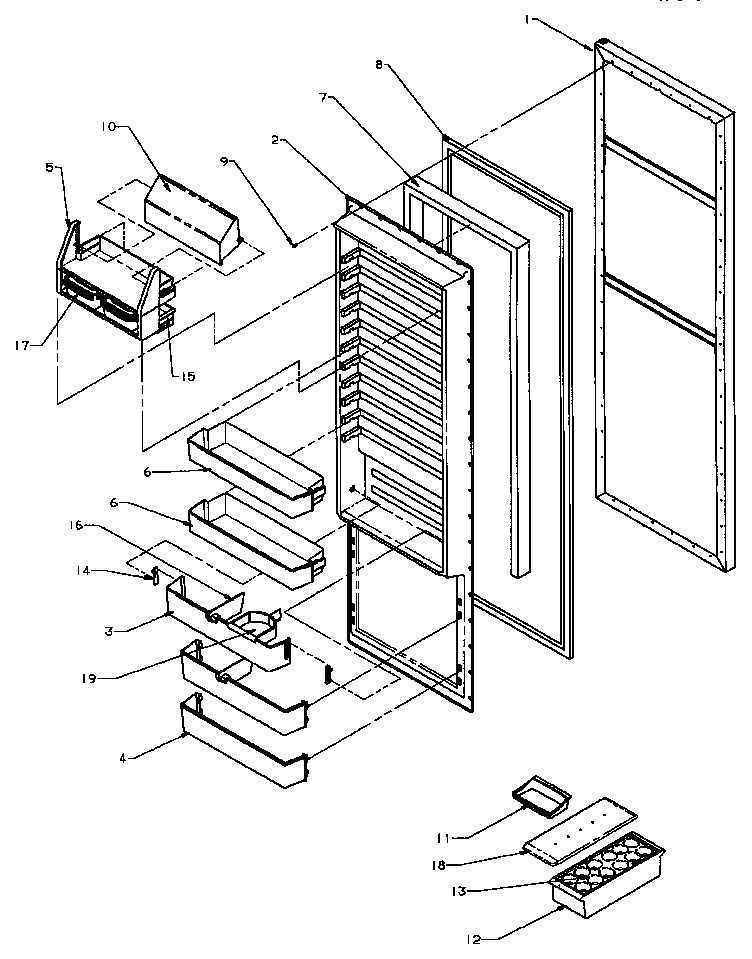 1
8
7
2
10
9
5
17
15
6
6
16
14
3
19
4
11
18
13
12