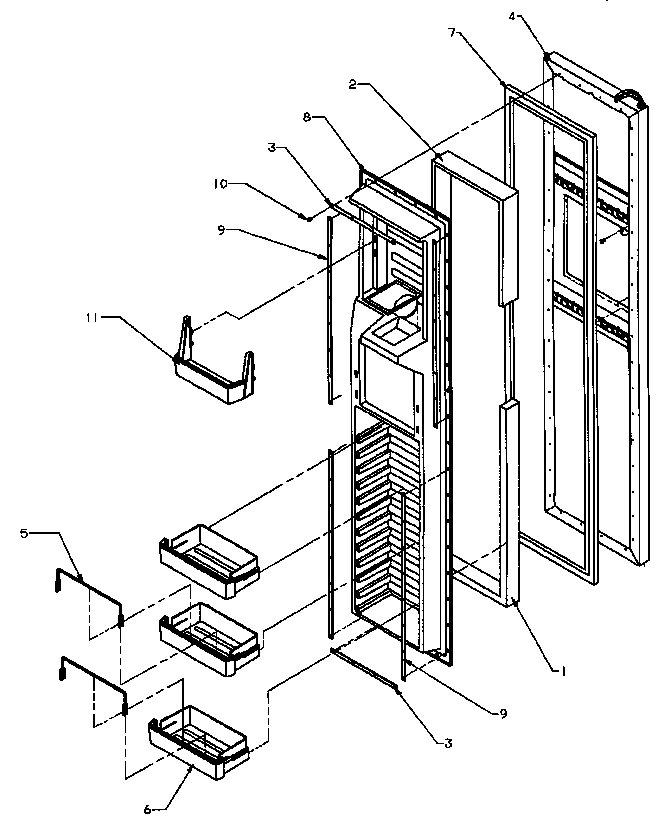 4
7
2
8
3
10
9
11
5
1
9
3
6