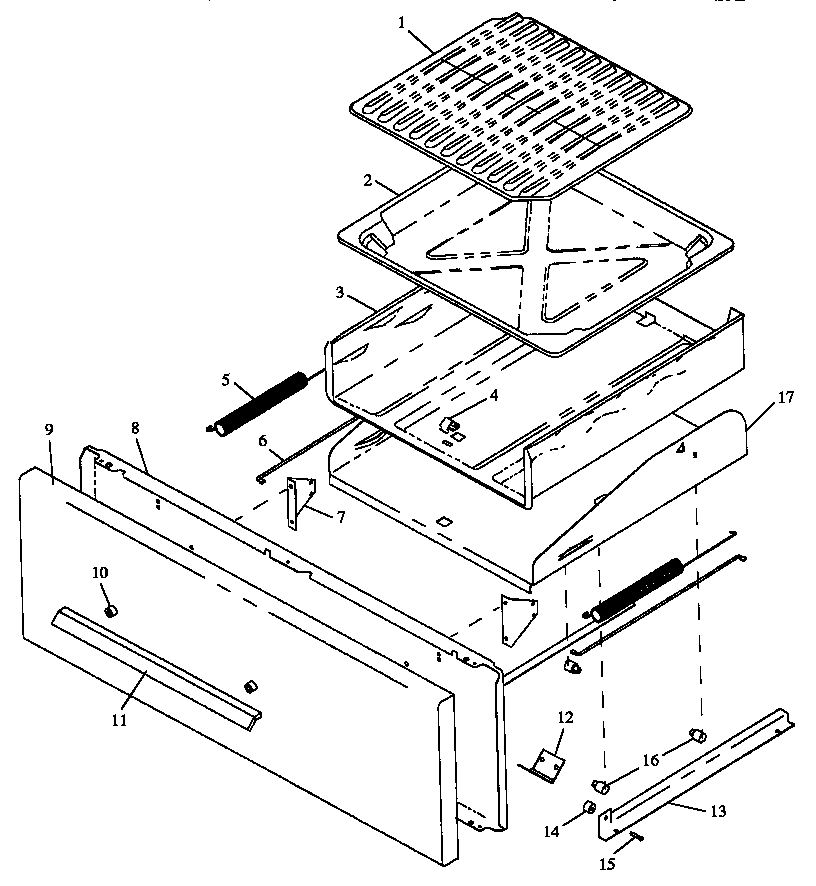 1
2
3
4
5
6
7
8
9
10
11
12
13
14
15
16
17