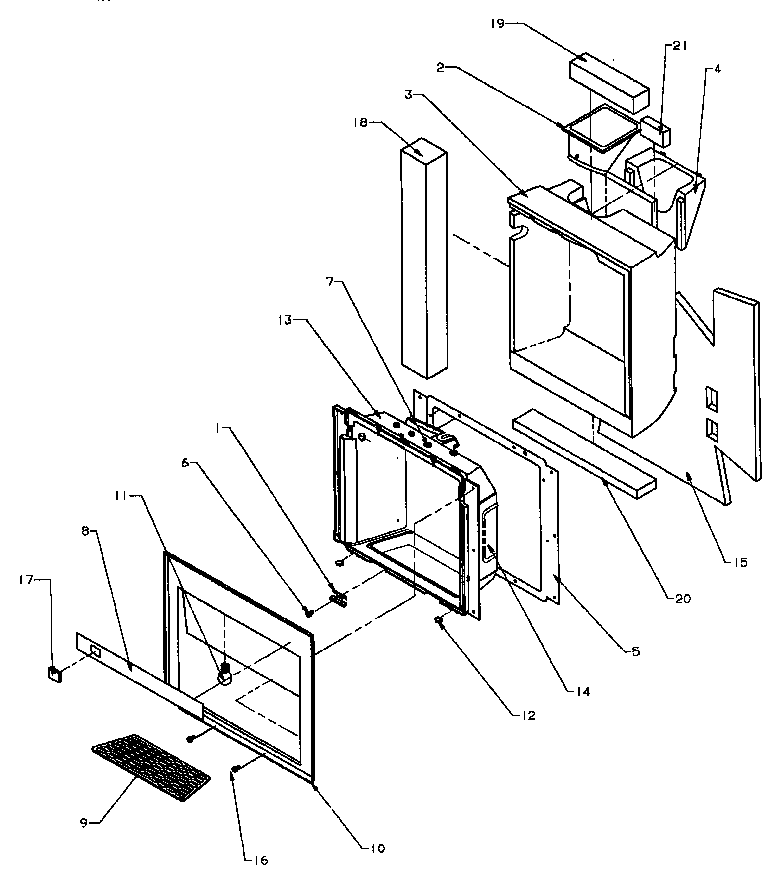 19
21
2
4
3
18
7
13
1
6
11
8
17
15
20
5
14
12
9
16
10