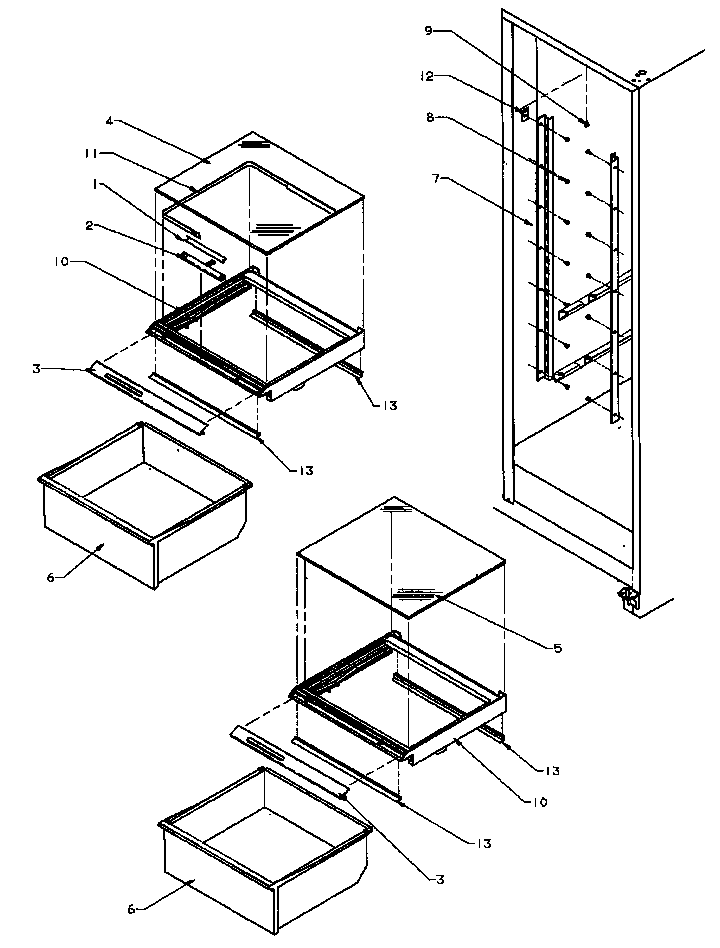 9
12
8
7
4
11
1
2
10
3
13
13
6
5
13
10
13
3
6