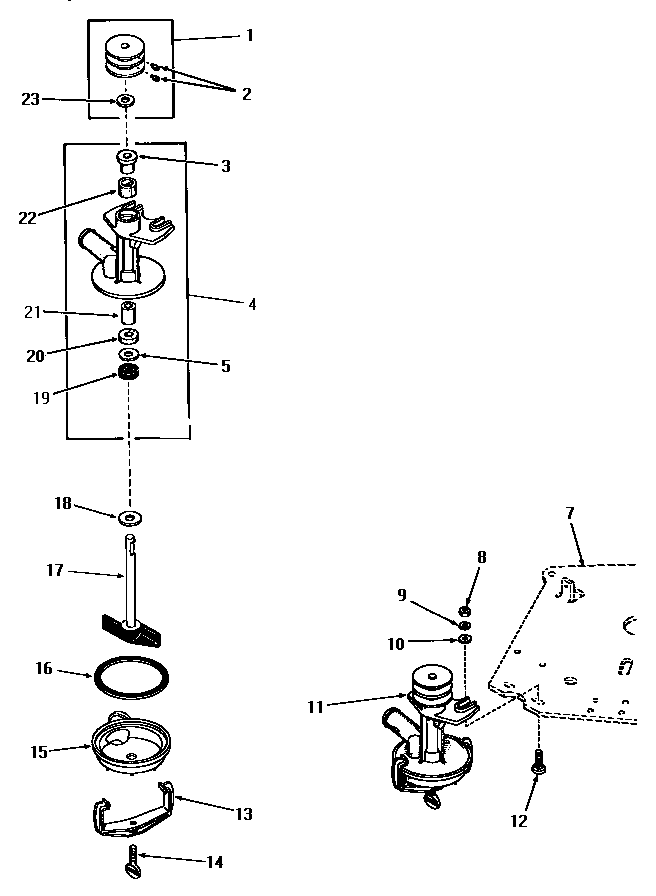 1
2
23
3
22
4
21
20
5
19
18
17
16
15
13
14
7
8
9
10
11
12