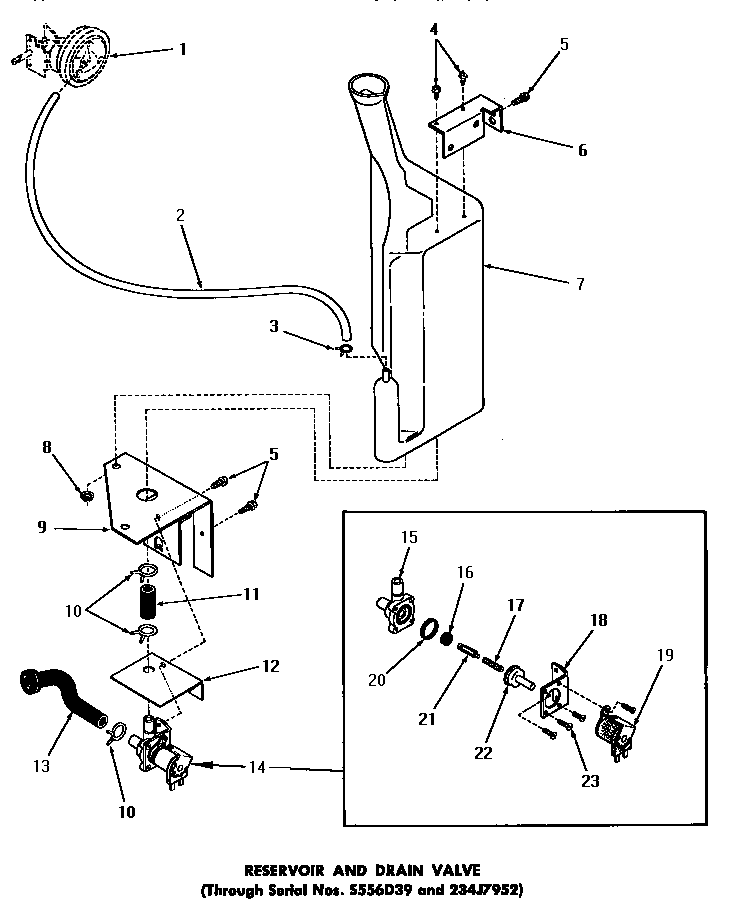 1
4
5
6
2
7
3
8
5
9
10
11
12
13
10
14
15
16
17
18
19
20
21
22
23

RESERVOIR AND DRAIN VALVE
(Through Serial Nos. 5556D39 and 234J7952)