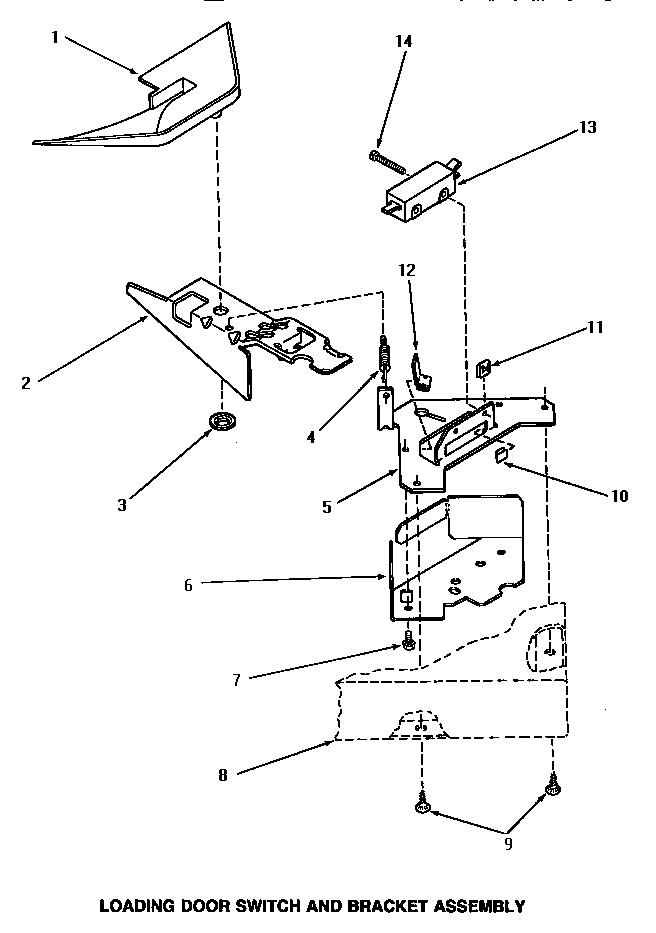 1
14
13
12
11
2
4
3
5
10
6
7
8
9
LOADING DOOR SWITCH AND BRACKET ASSEMBLY