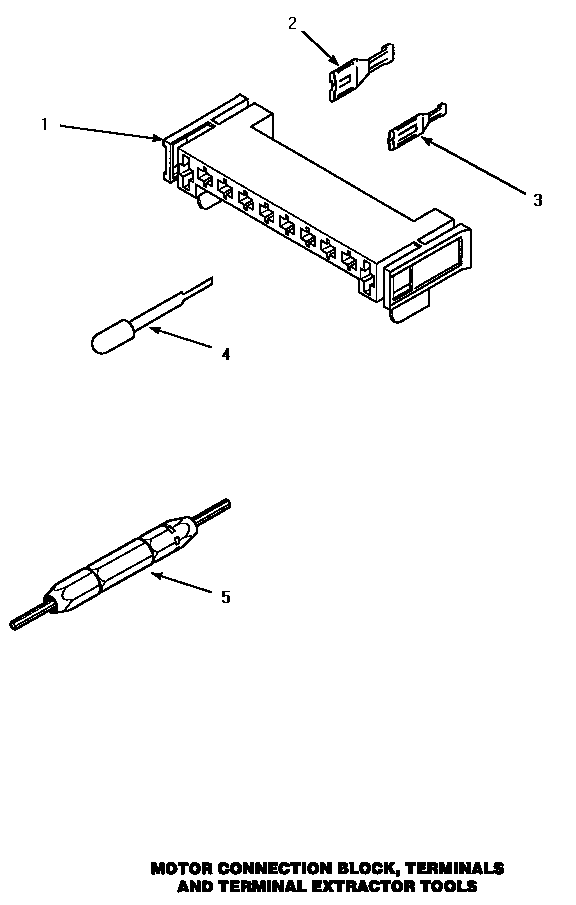 2

1

3

4

5

MOTOR CONNECTION BLOCK, TERMINALS AND TERMINAL EXTRACTOR TOOLS