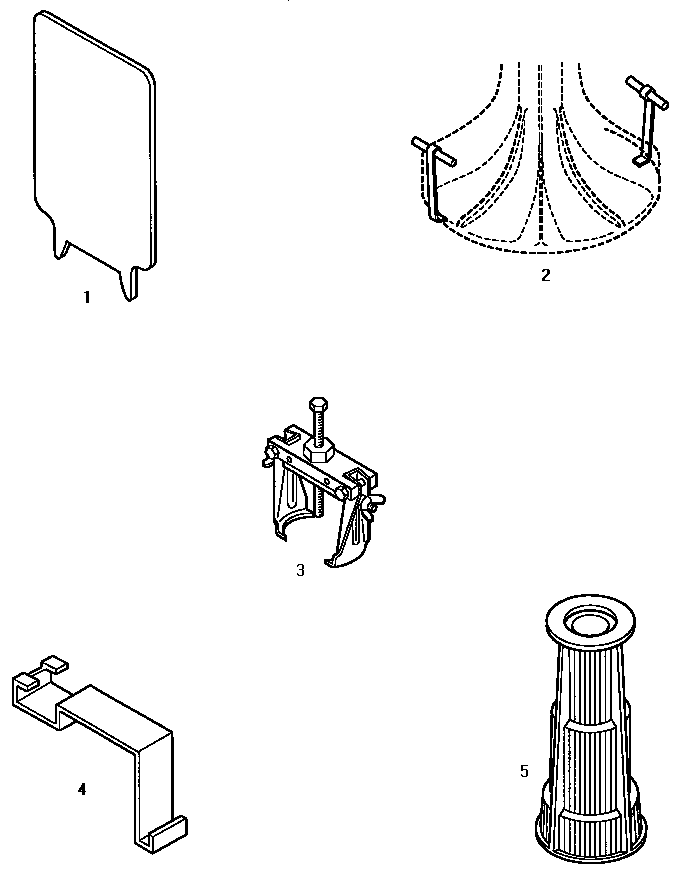 1

2

3

4

5